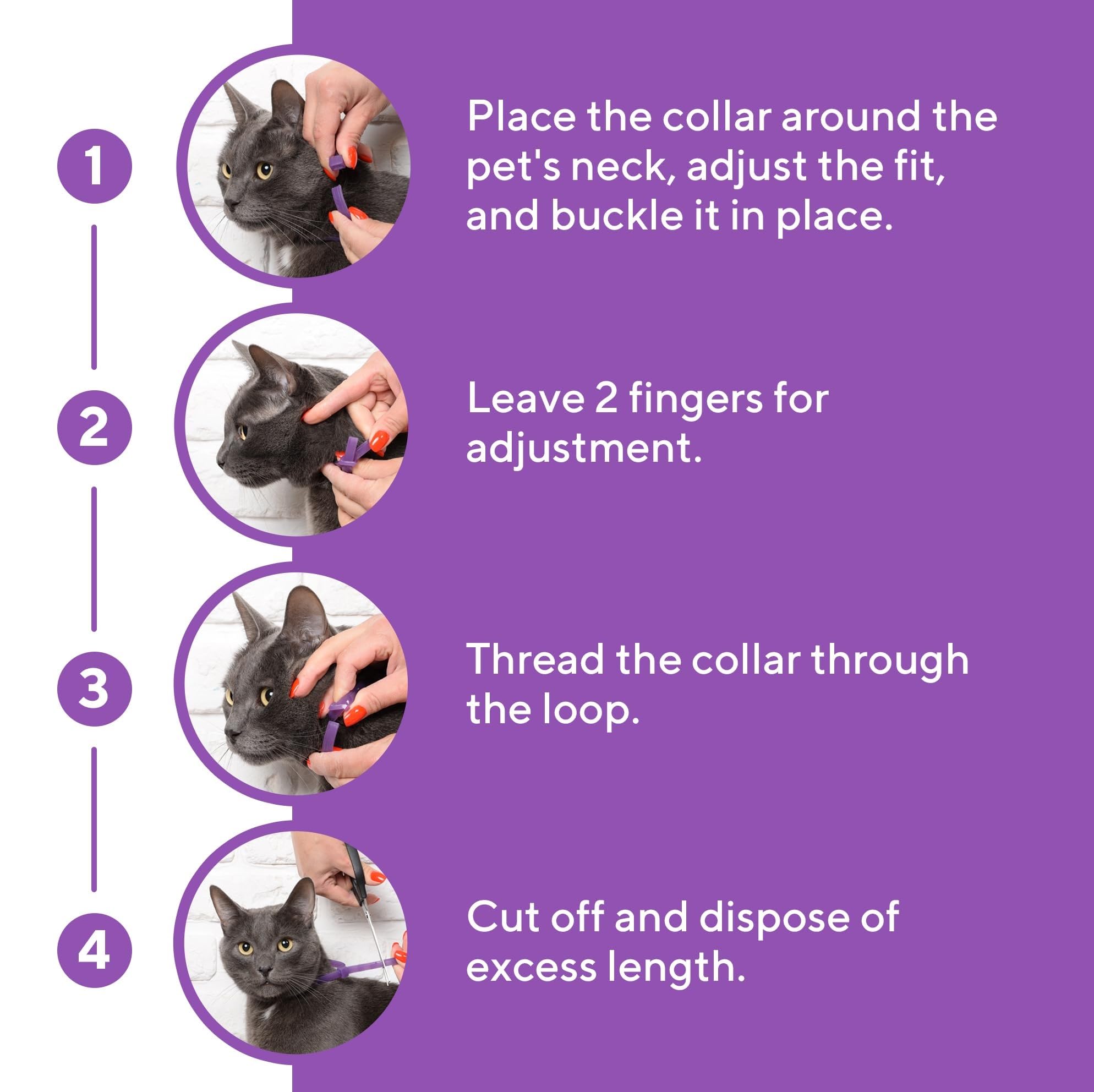 1

Place the collar around the pet's neck, adjust the fit, and buckle it in place.

2

Leave 2 fingers for adjustment.

3

Thread the collar through the loop.

4

Cut off and dispose of excess length.