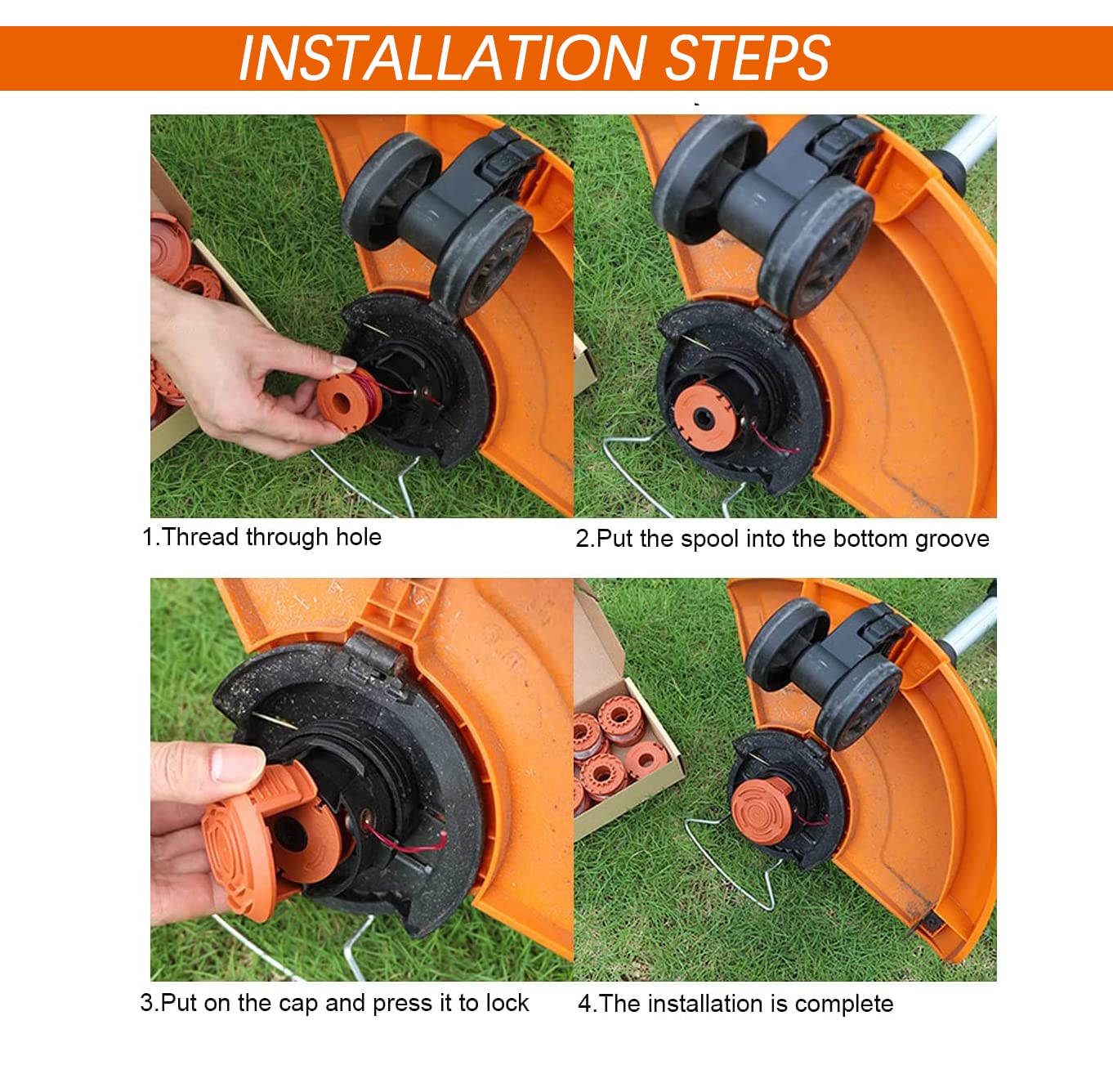 INSTALLATION STEPS

1.Thread through hole

2.Put the spool into the bottom groove

3.Put on the cap and press it to lock

4.The installation is complete