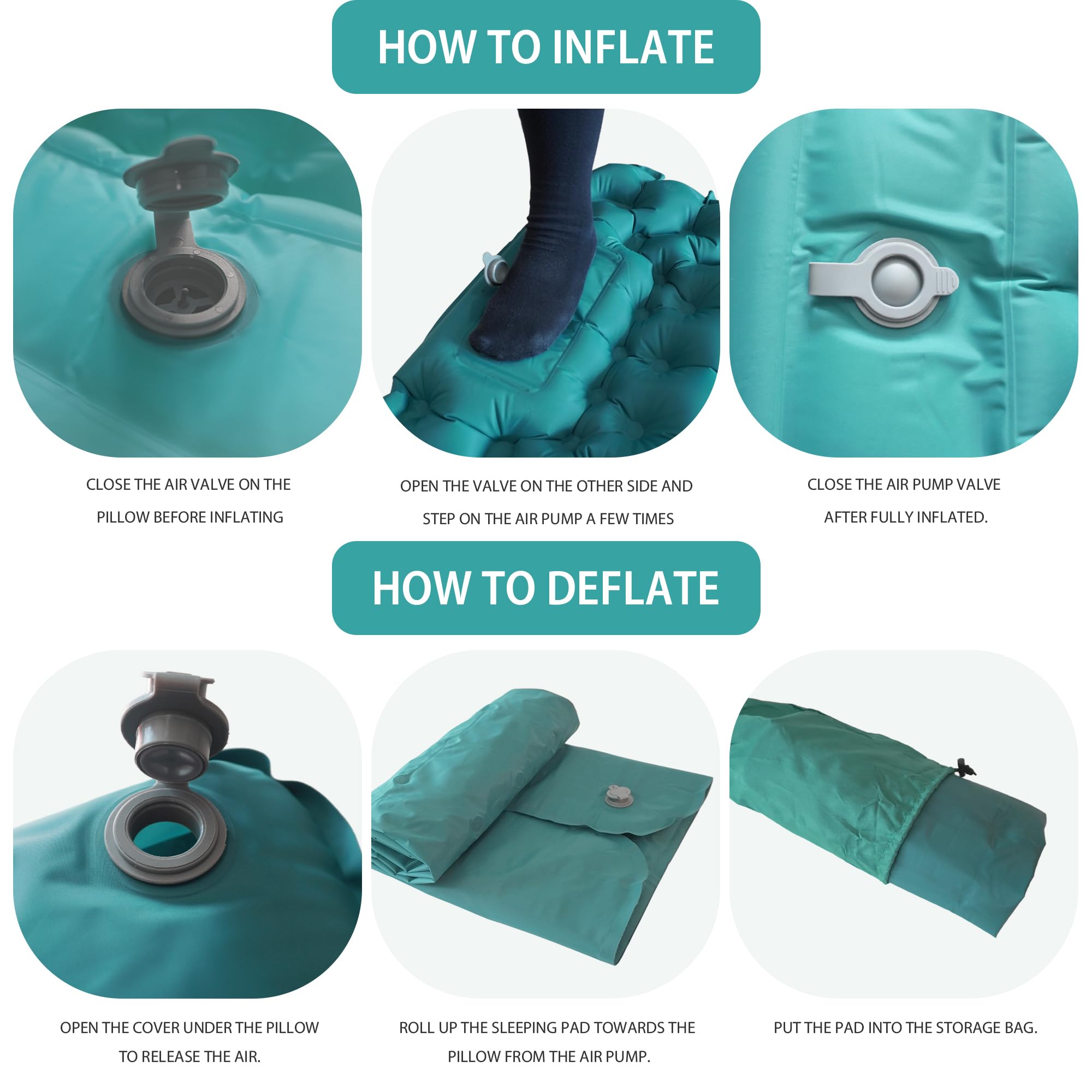 HOW TO INFLATE

CLOSE THE AIR VALVE ON THE PILLOW BEFORE INFLATING

OPEN THE VALVE ON THE OTHER SIDE AND STEP ON THE AIR PUMP A FEW TIMES

CLOSE THE AIR PUMP VALVE AFTER FULLY INFLATED.

HOW TO DEFLATE

OPEN THE COVER UNDER THE PILLOW TO RELEASE THE AIR.

ROLL UP THE SLEEPING PAD TOWARDS THE PILLOW FROM THE AIR PUMP.

PUT THE PAD INTO THE STORAGE BAG.