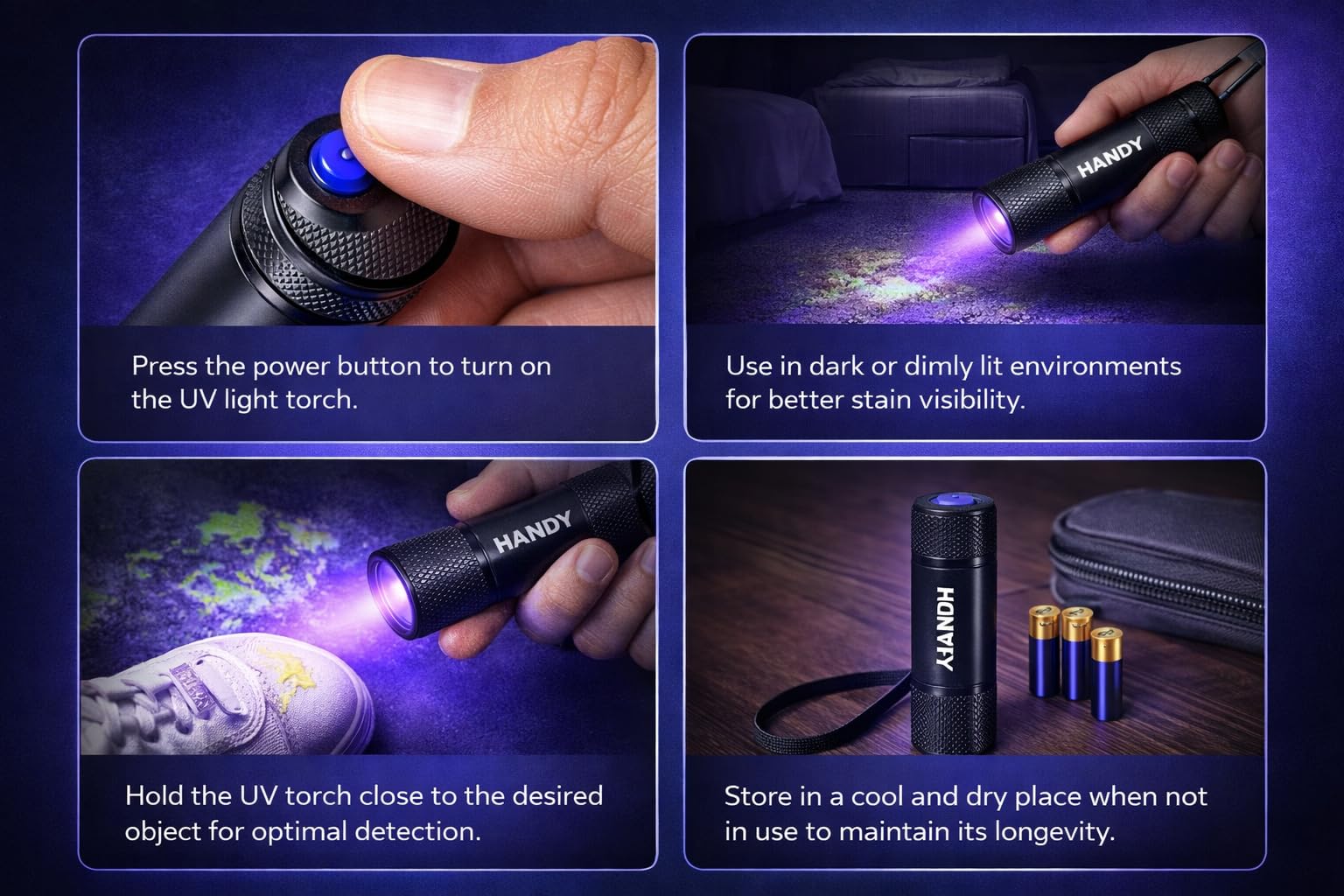 Press the power button to turn on the UV light torch.

HANDY

Use in dark or dimly lit environments for better stain visibility.

HANDY

Hold the UV torch close to the desired object for optimal detection.

HANDY

Store in a cool and dry place when not in use to maintain its longevity.