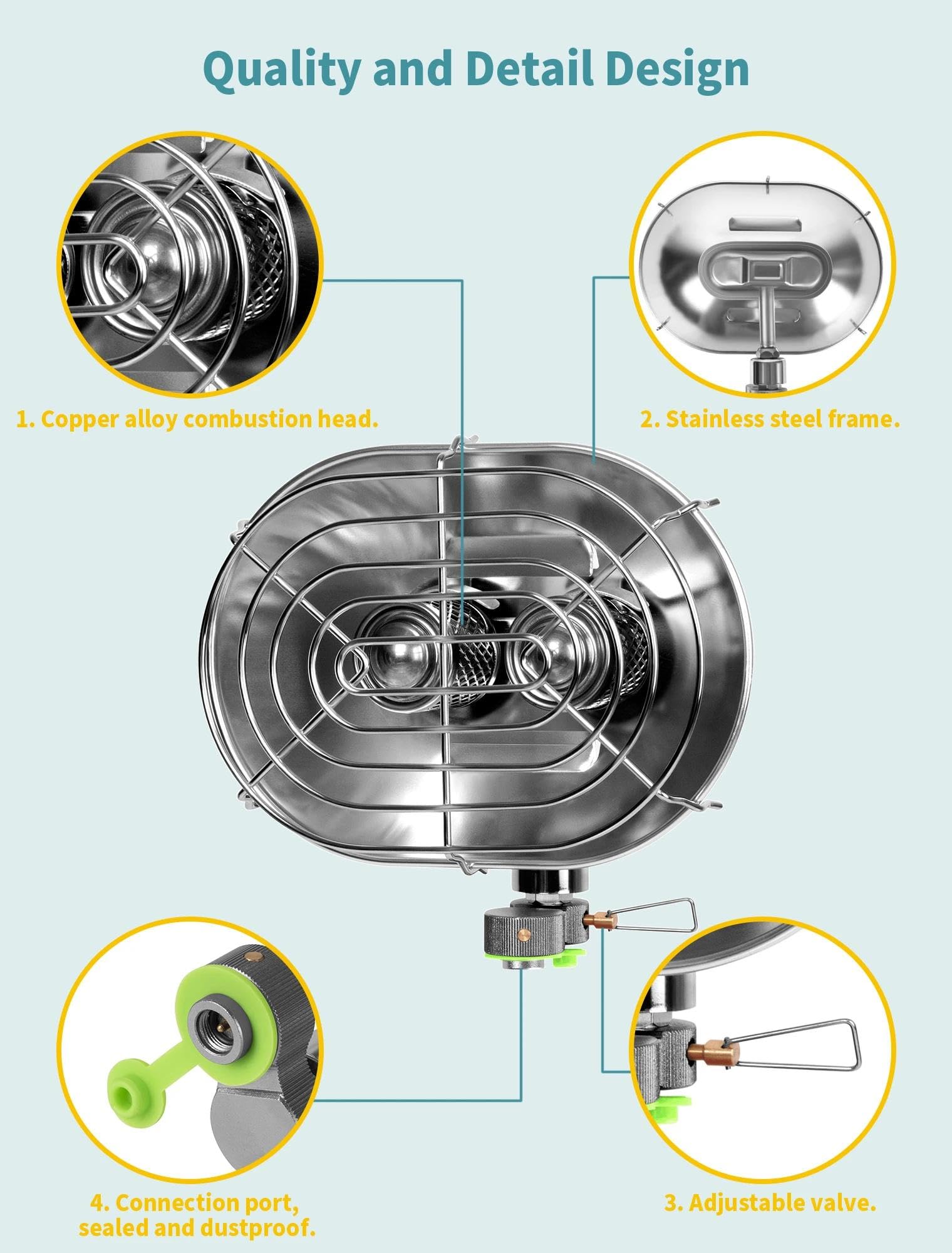 Quality and Detail Design

1. Copper alloy combustion head.

2. Stainless steel frame.

4. Connection port, sealed and dustproof.

3. Adjustable valve.