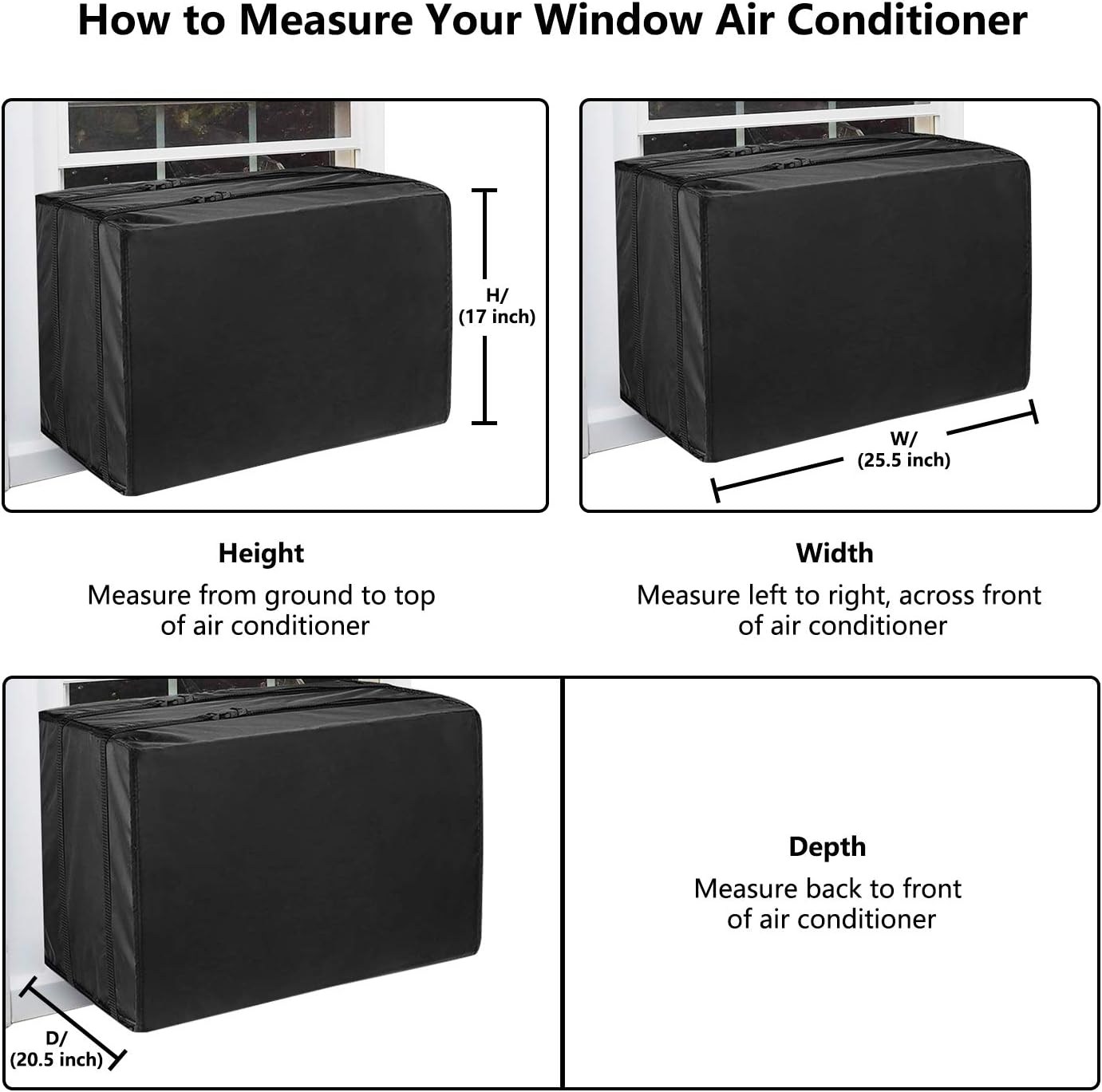 How to Measure Your Window Air Conditioner

H/
(17 inch)

W/
(25.5 inch)

Height
Measure from ground to top of air conditioner

Width
Measure left to right, across front of air conditioner

D/
(20.5 inch)

Depth
Measure back to front of air conditioner