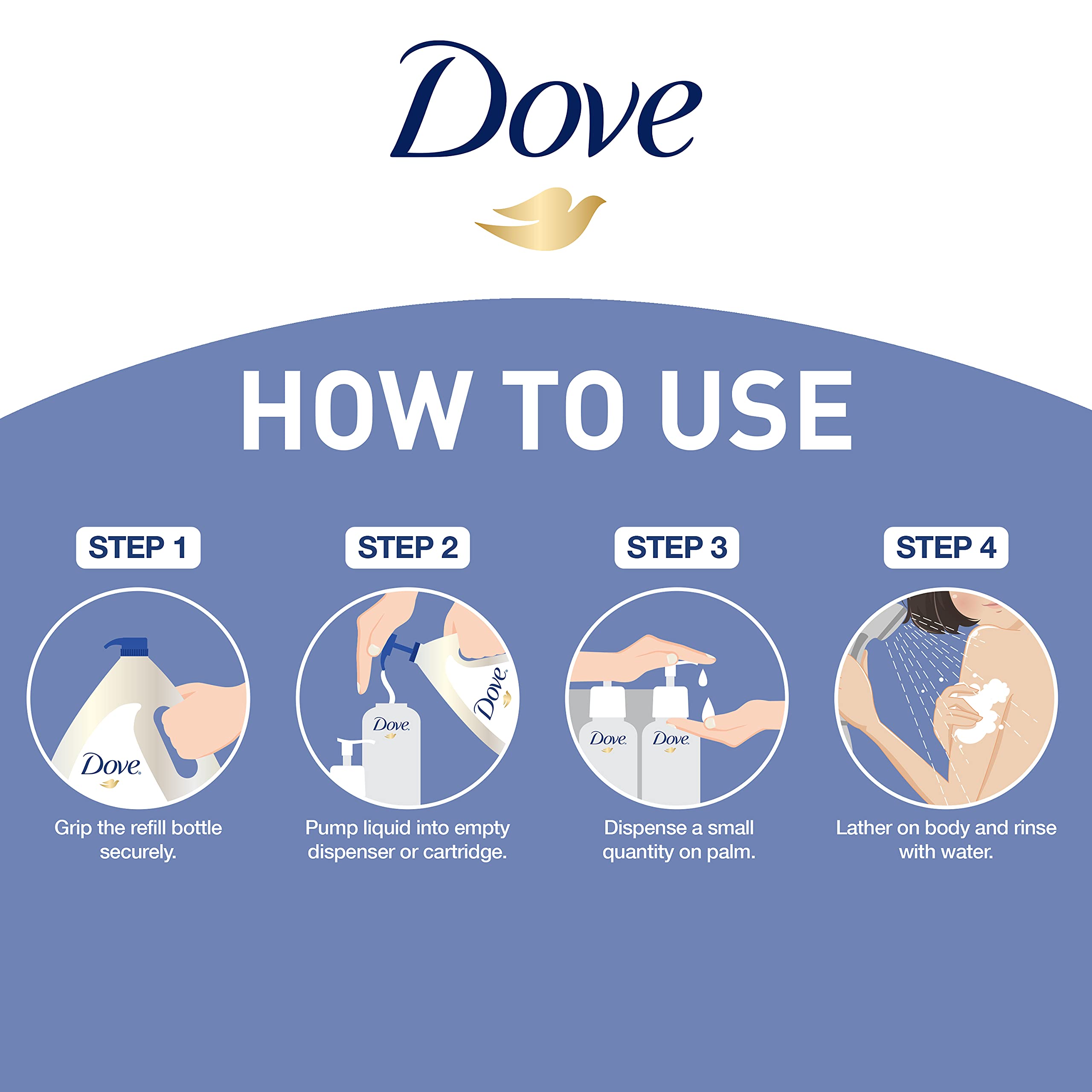 Dove

HOW TO USE

STEP 1

Dove

Grip the refill bottle securely.

STEP 2

Dove

Dove

Pump liquid into empty dispenser or cartridge.

STEP 3

Dove

Dove

Dispense a small quantity on palm.

STEP 4

Lather on body and rinse with water.