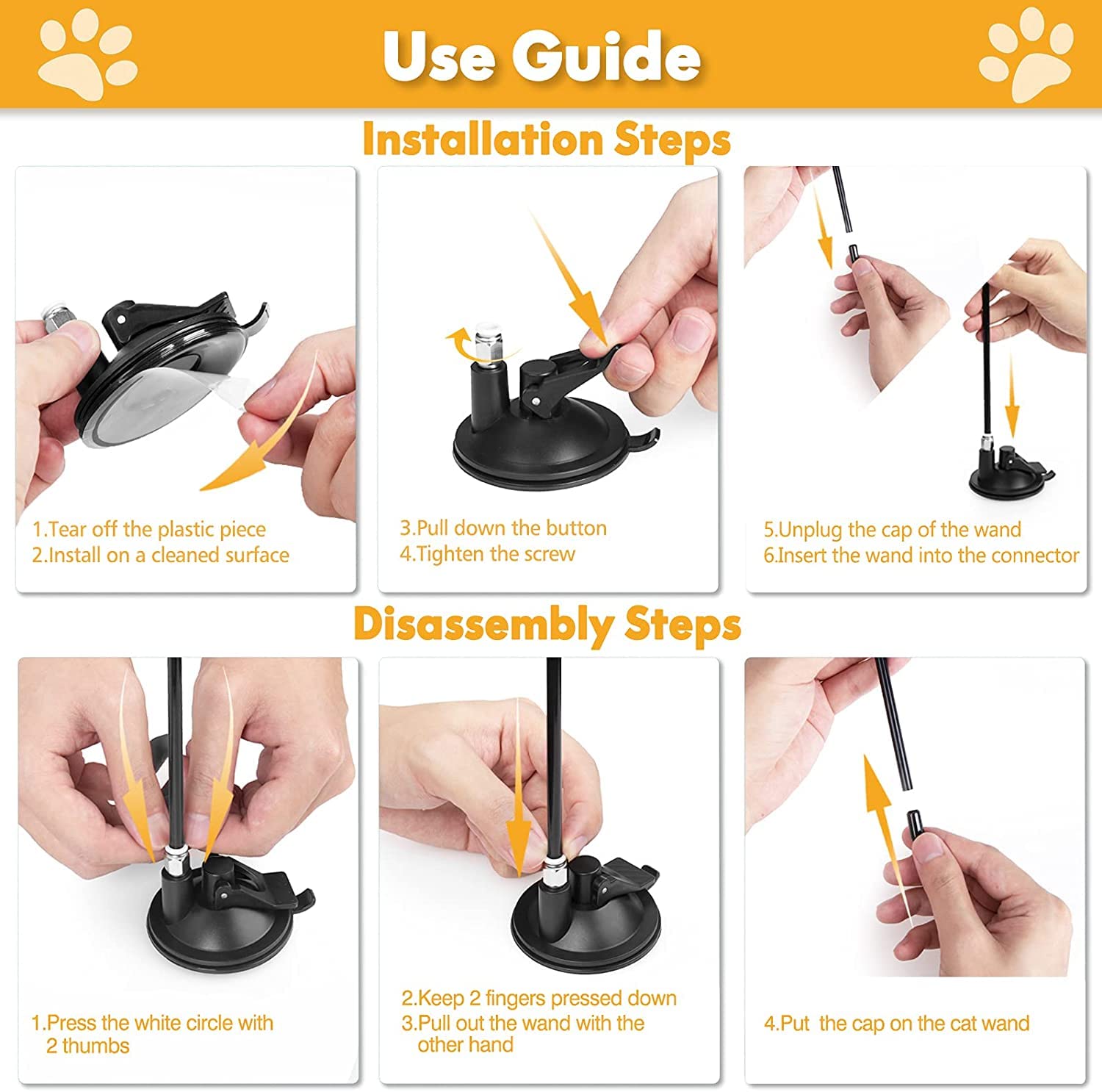 Use Guide

Installation Steps

1.Tear off the plastic piece
2.Install on a cleaned surface

3.Pull down the button
4.Tighten the screw

5.Unplug the cap of the wand
6.Insert the wand into the connector

Disassembly Steps

1.Press the white circle with 2 thumbs

2.Keep 2 fingers pressed down
3.Pull out the wand with the other hand

4.Put the cap on the cat wand