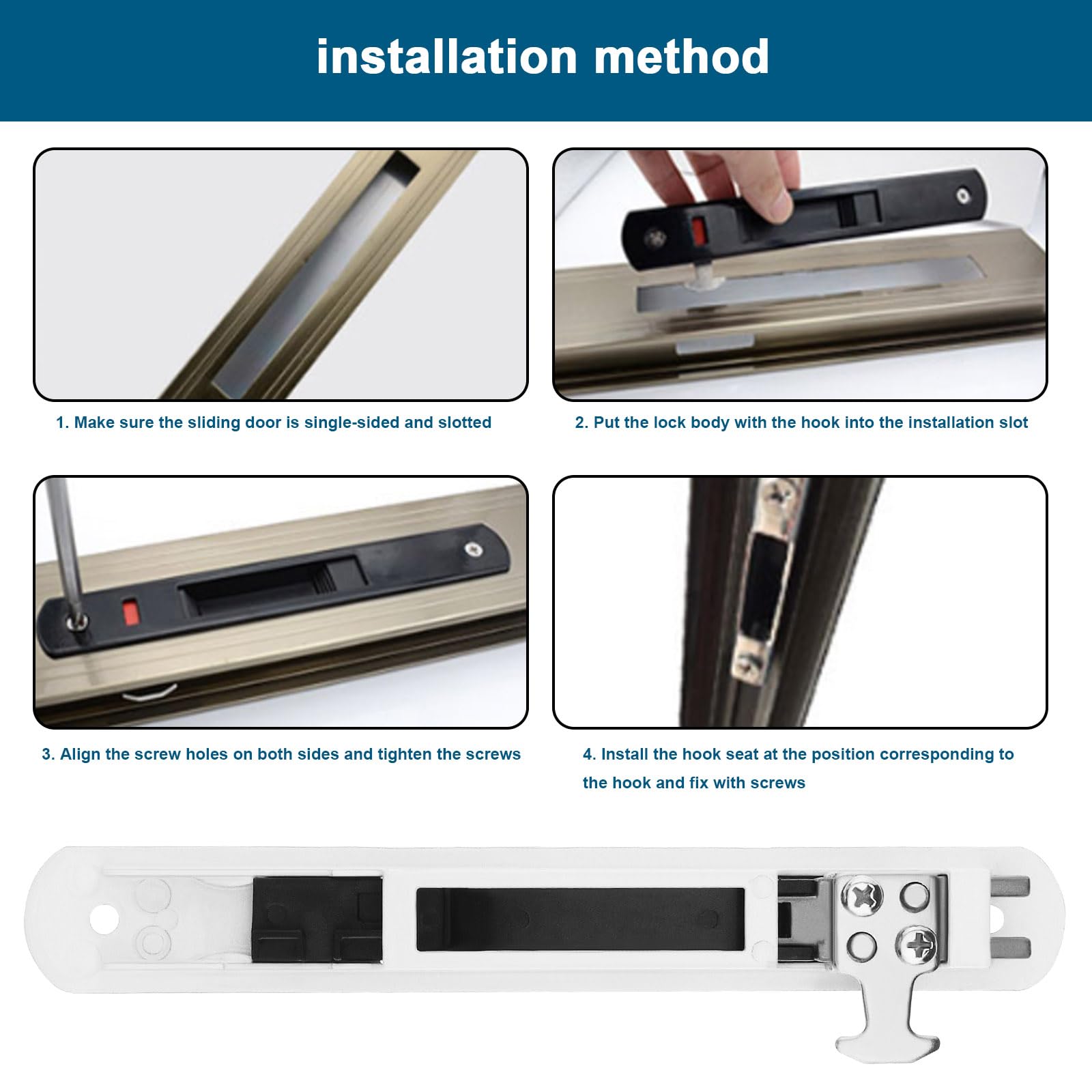 installation method

1. Make sure the sliding door is single-sided and slotted

2. Put the lock body with the hook into the installation slot

3. Align the screw holes on both sides and tighten the screws

4. Install the hook seat at the position corresponding to the hook and fix with screws