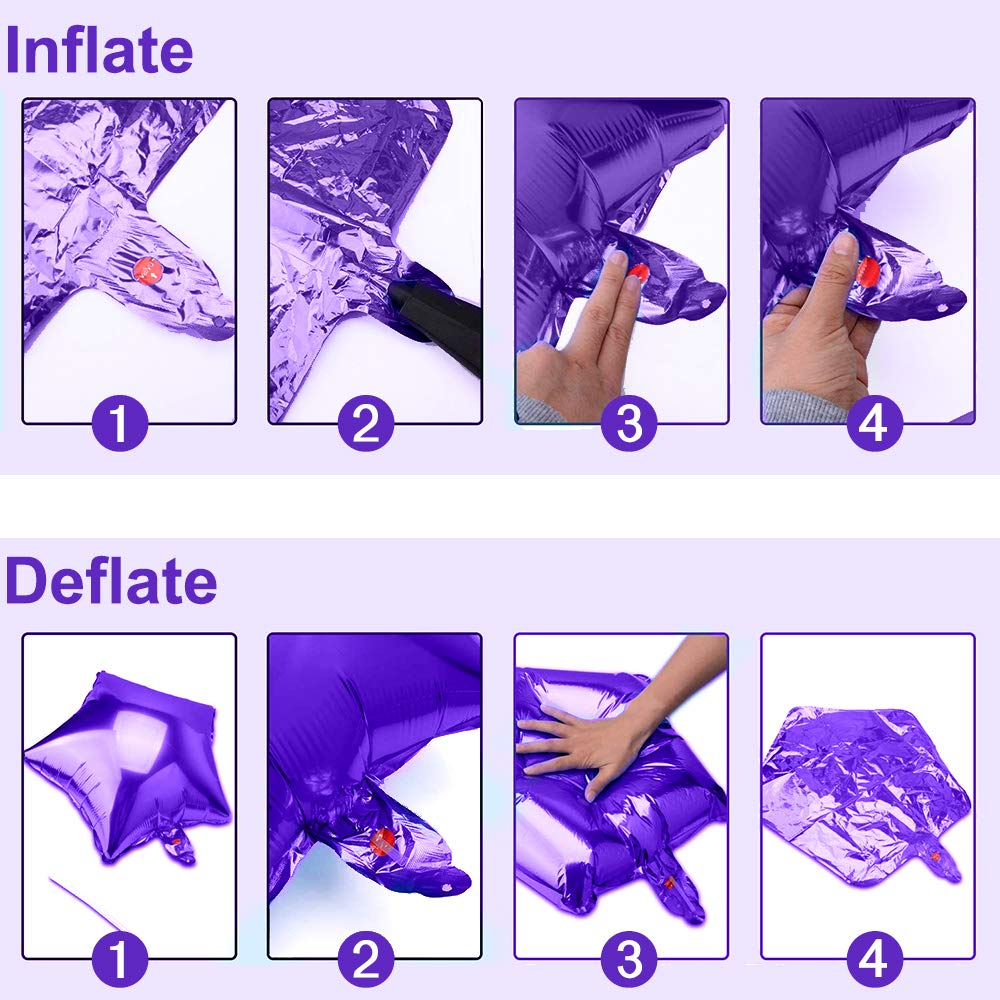 Inflate

1

2

3

4

Deflate

1

2

3

4