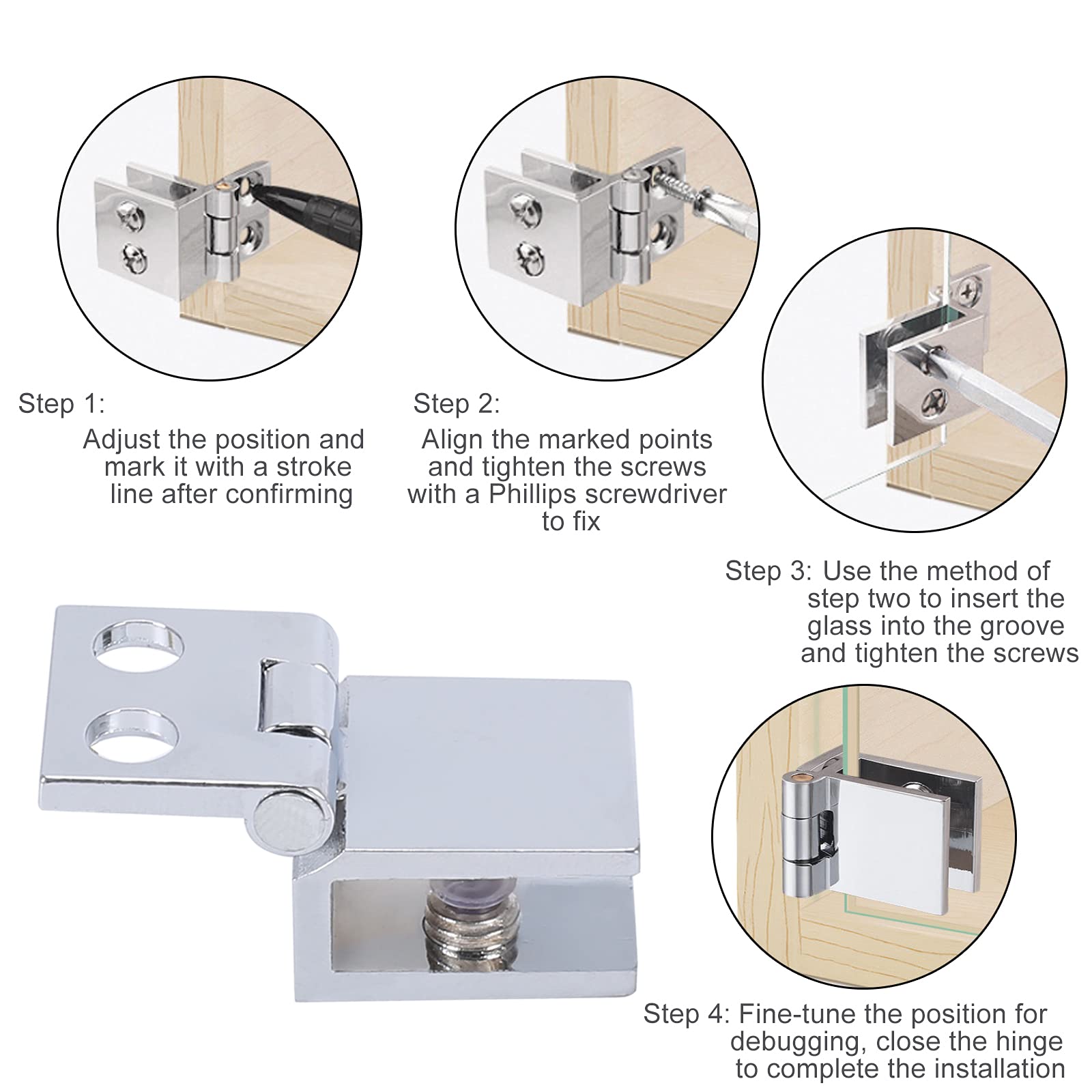 Step 1:
Adjust the position and mark it with a stroke line after confirming

Step 2:
Align the marked points and tighten the screws with a Phillips screwdriver to fix

Step 3: Use the method of step two to insert the glass into the groove and tighten the screws

Step 4: Fine-tune the position for debugging, close the hinge to complete the installation