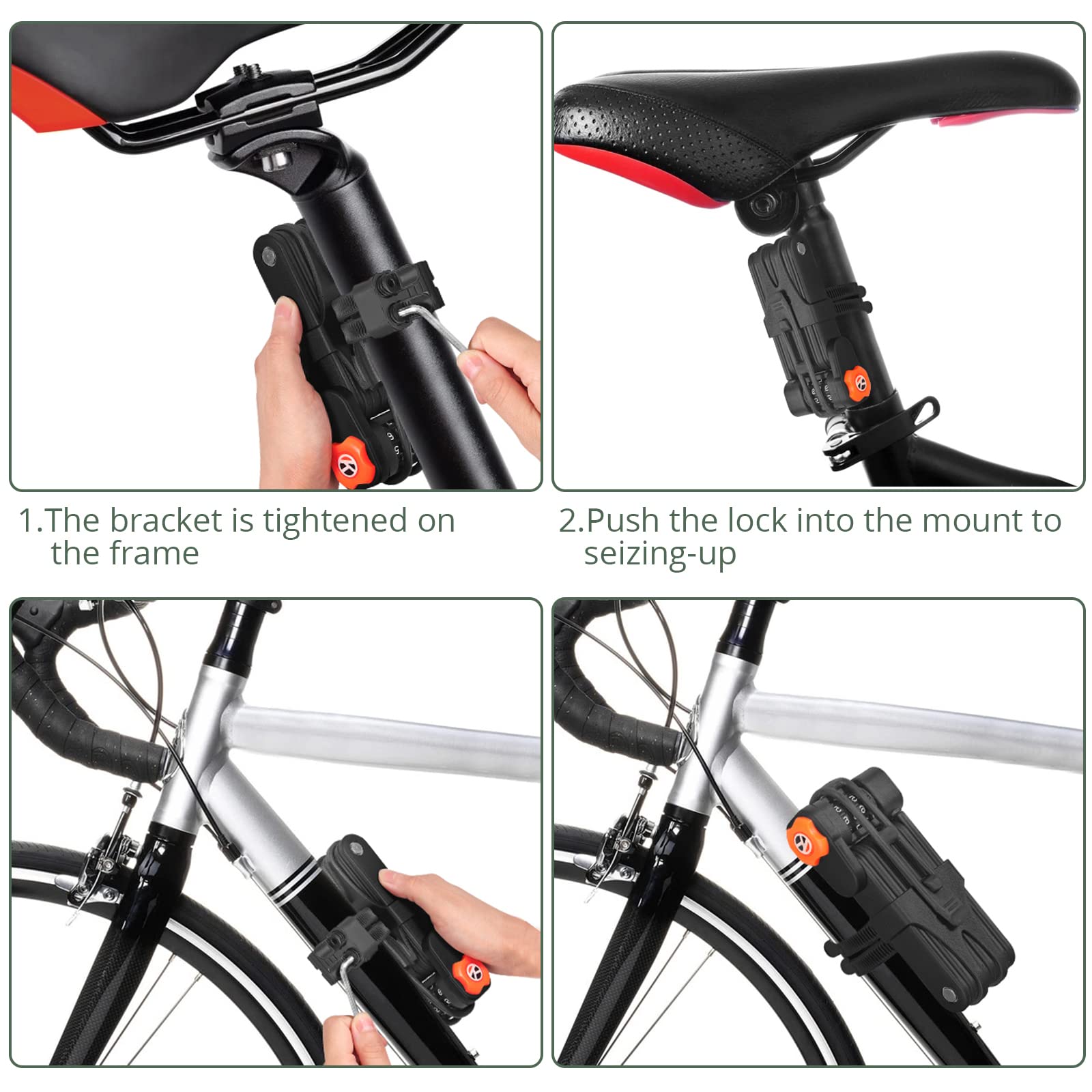 1.The bracket is tightened on the frame

2.Push the lock into the mount to seizing-up