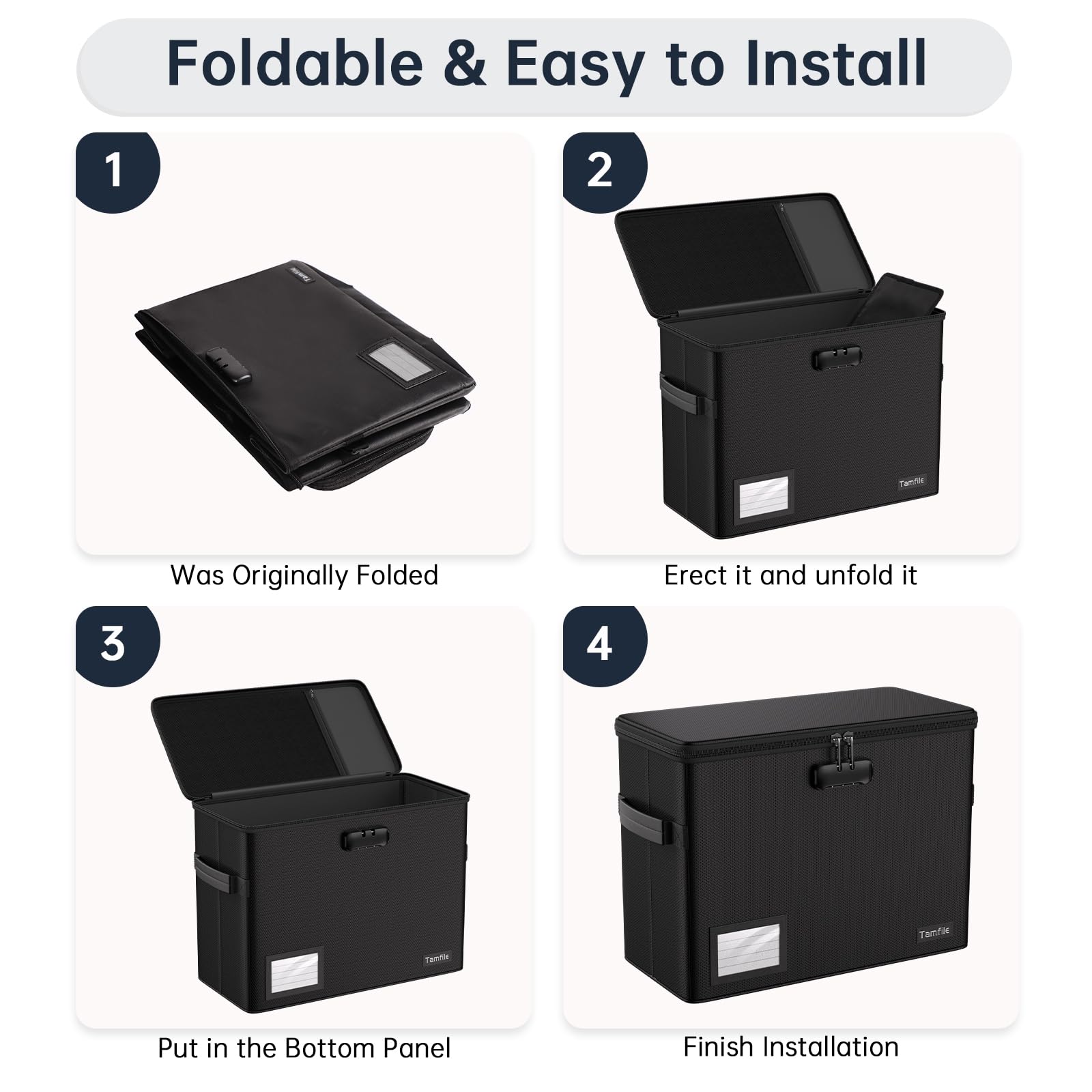 Foldable & Easy to Install

1

Tamfile

Was Originally Folded

2

Tamfile

Erect it and unfold it

3

Tamfile

Put in the Bottom Panel

4

Tamfile

Finish Installation