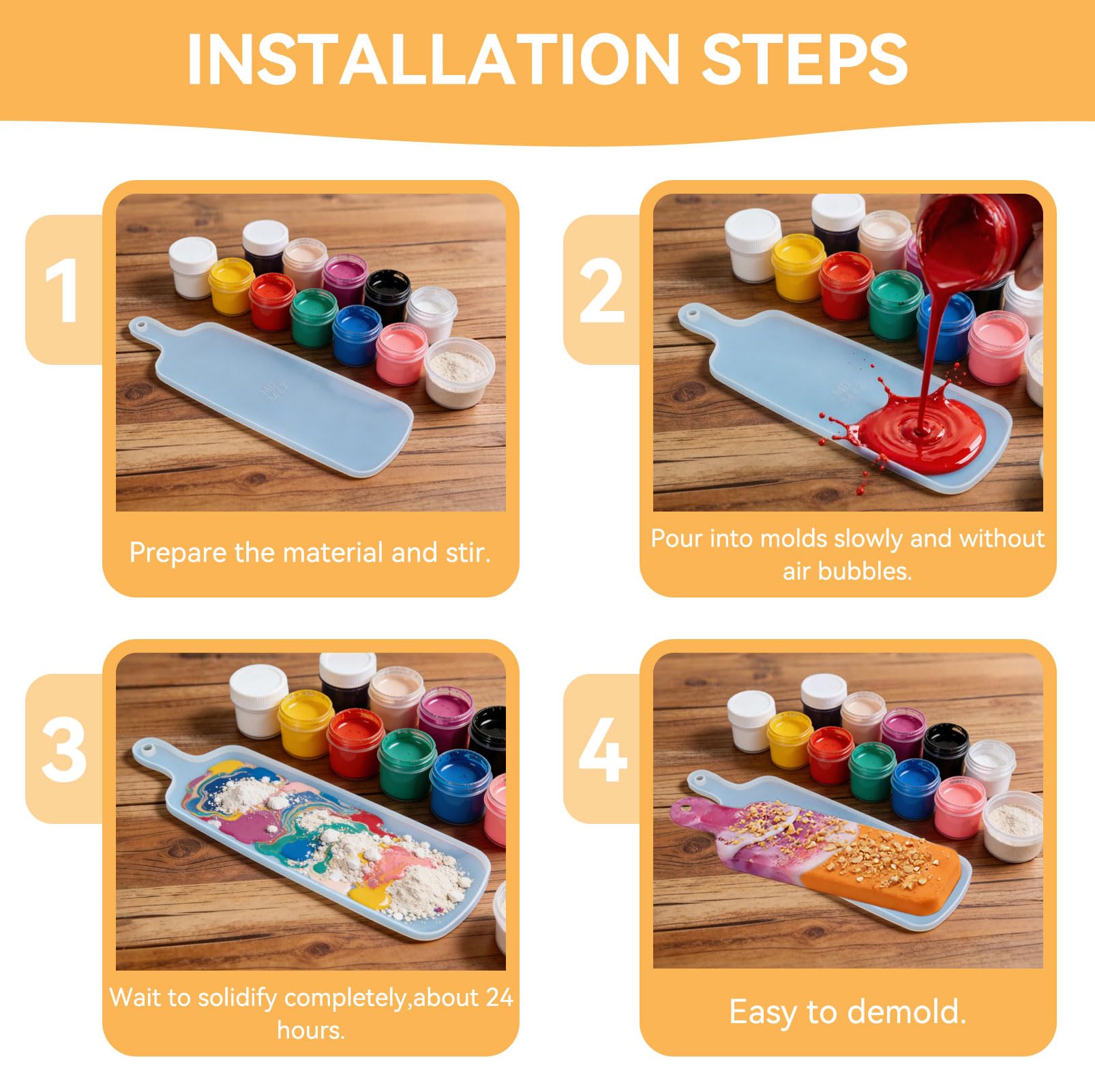 INSTALLATION STEPS

1

Prepare the material and stir.

2

Pour into molds slowly and without air bubbles.

3

Wait to solidify completely,about 24 hours.

4

Easy to demold.