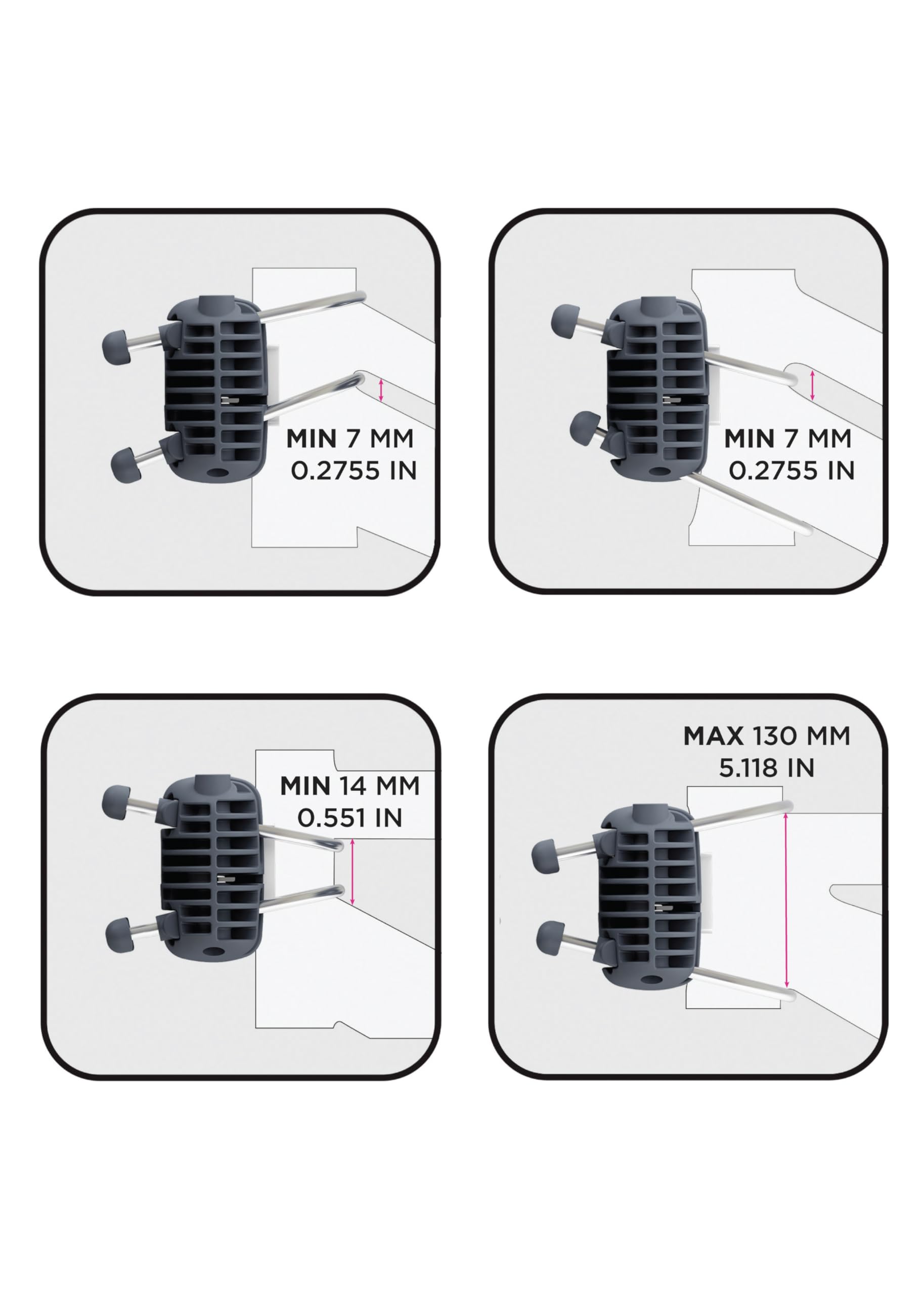 MIN 7 MM
0.2755 IN

MIN 7 MM
0.2755 IN

MIN 14 MM
0.551 IN

MAX 130 MM
5.118 IN