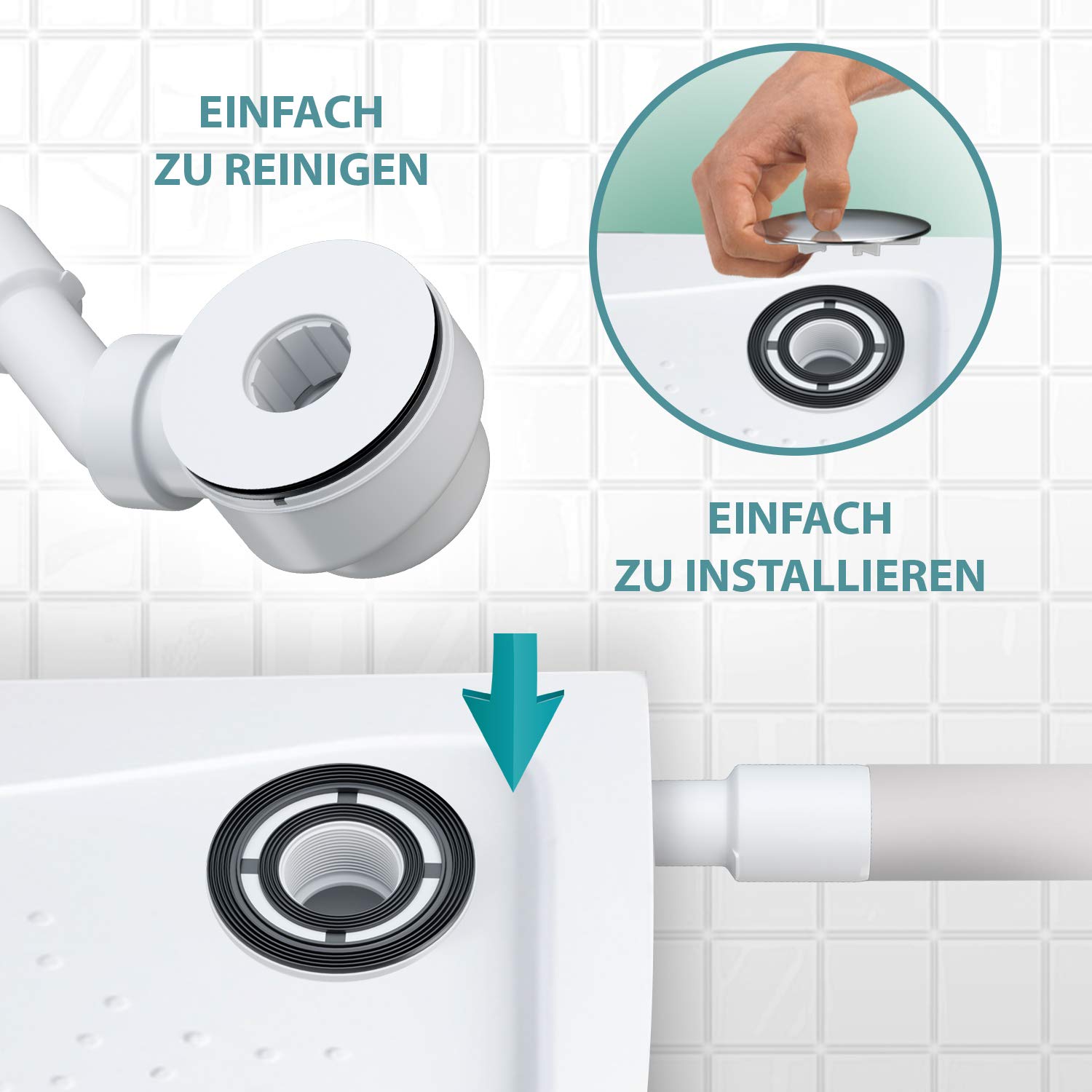 EINFACH
ZU REINIGEN

EINFACH
ZU INSTALLIEREN