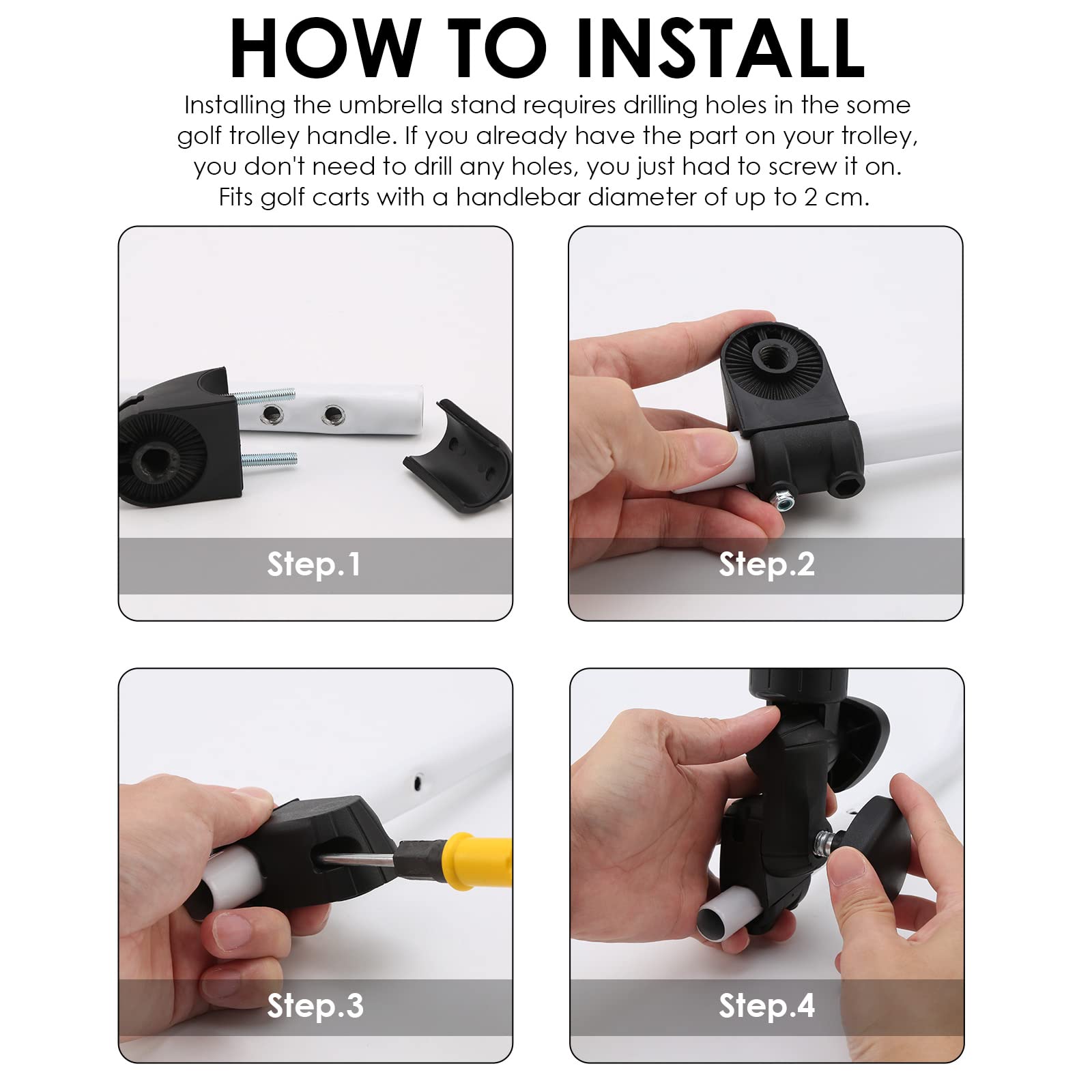 HOW TO INSTALL

Installing the umbrella stand requires drilling holes in the some golf trolley handle. If you already have the part on your trolley, you don't need to drill any holes, you just had to screw it on. Fits golf carts with a handlebar diameter of up to 2 cm.

Step.1

Step.2

Step.3

Step.4