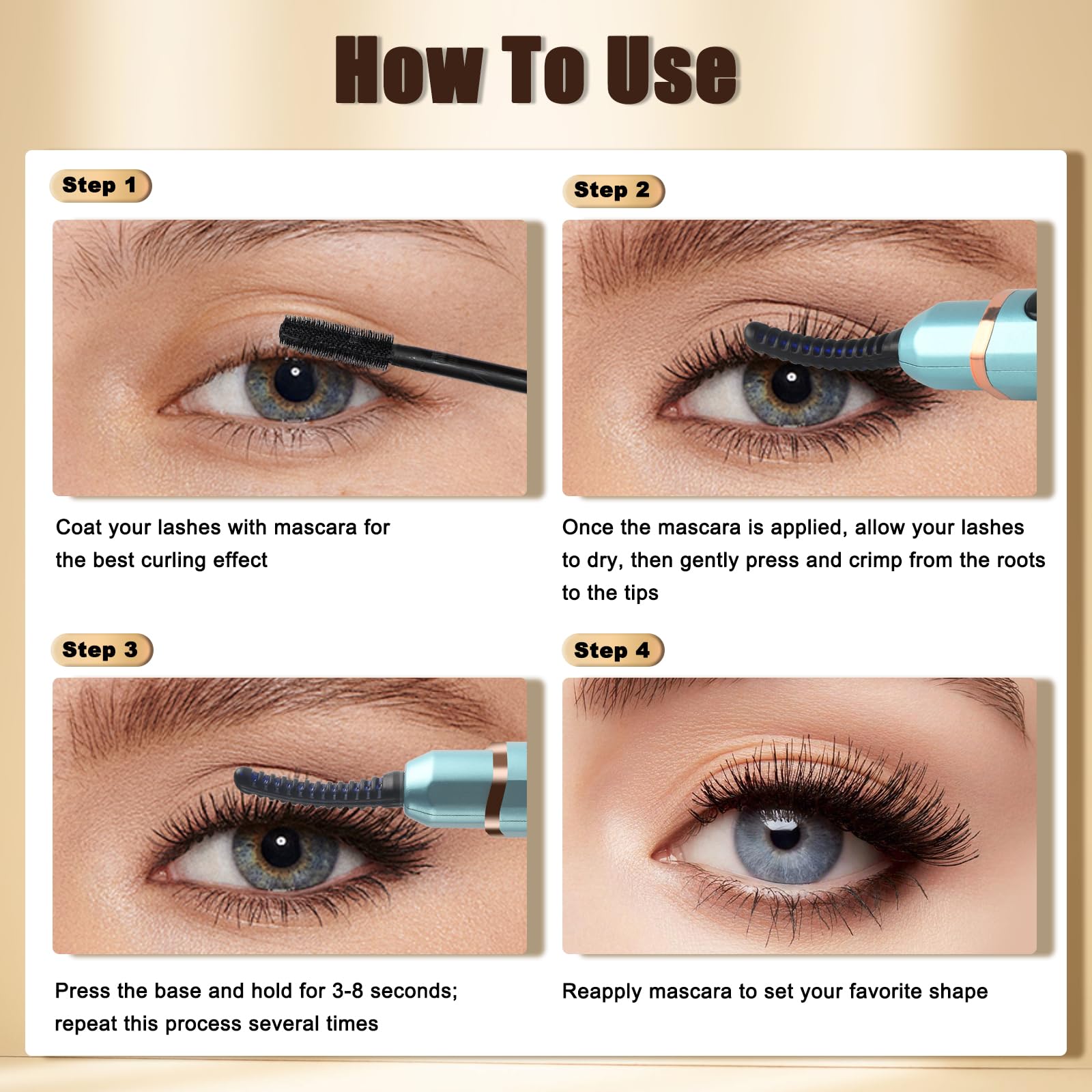 How To Use

Step 1

Coat your lashes with mascara for the best curling effect

Step 2

Once the mascara is applied, allow your lashes to dry, then gently press and crimp from the roots to the tips

Step 3

Press the base and hold for 3-8 seconds; repeat this process several times

Step 4

Reapply mascara to set your favorite shape