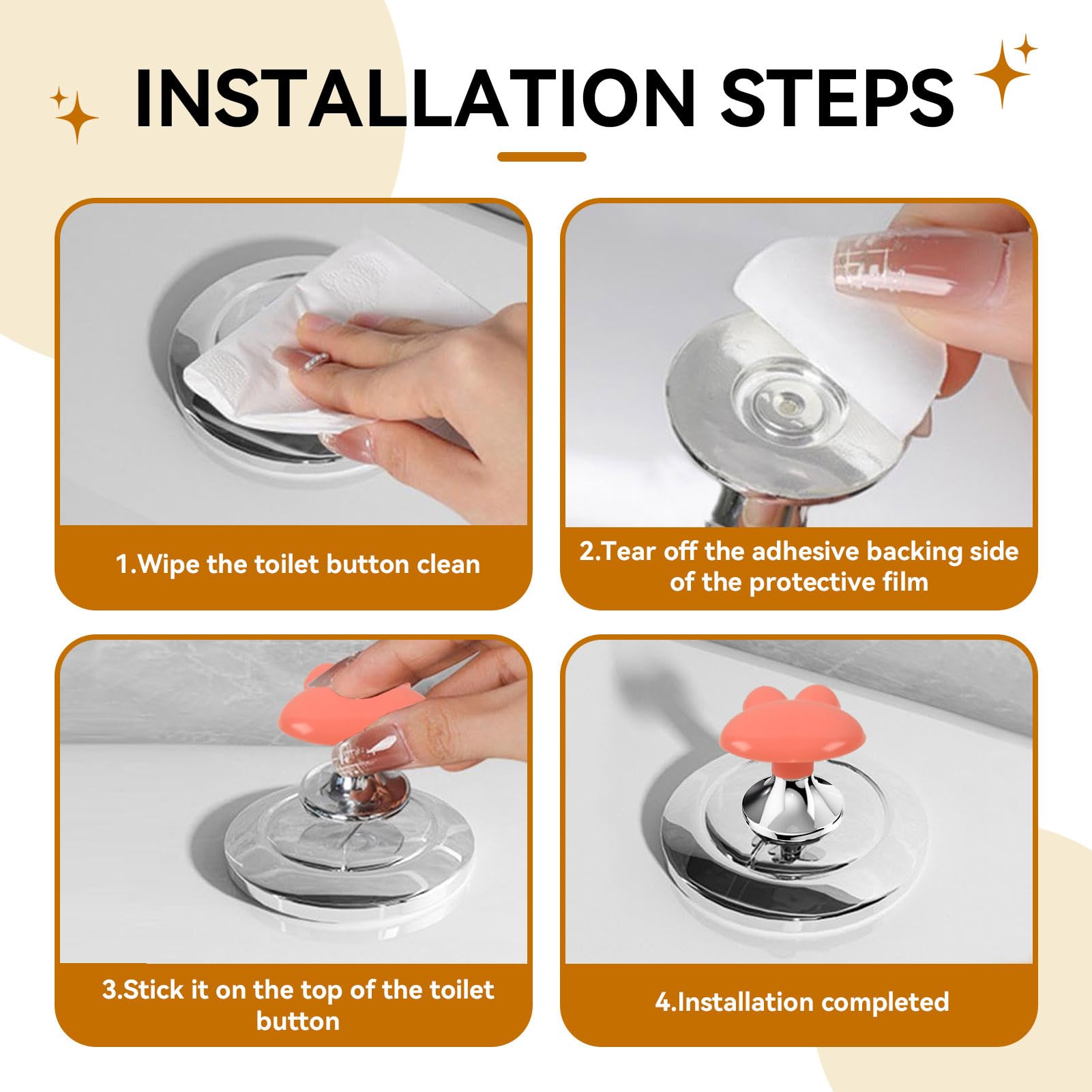 INSTALLATION STEPS

1.Wipe the toilet button clean

2.Tear off the adhesive backing side of the protective film

3.Stick it on the top of the toilet button

4.Installation completed