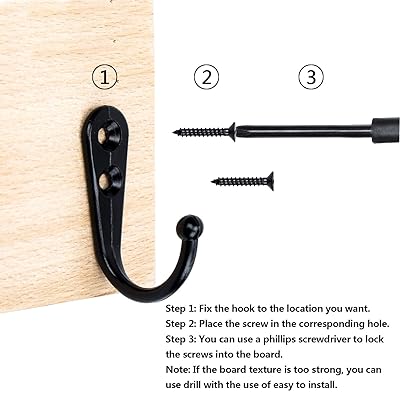 ①

②

③

Step 1: Fix the hook to the location you want.
Step 2: Place the screw in the corresponding hole.
Step 3: You can use a phillips screwdriver to lock the screws into the board.
Note: If the board texture is too strong, you can use drill with the use of easy to install.