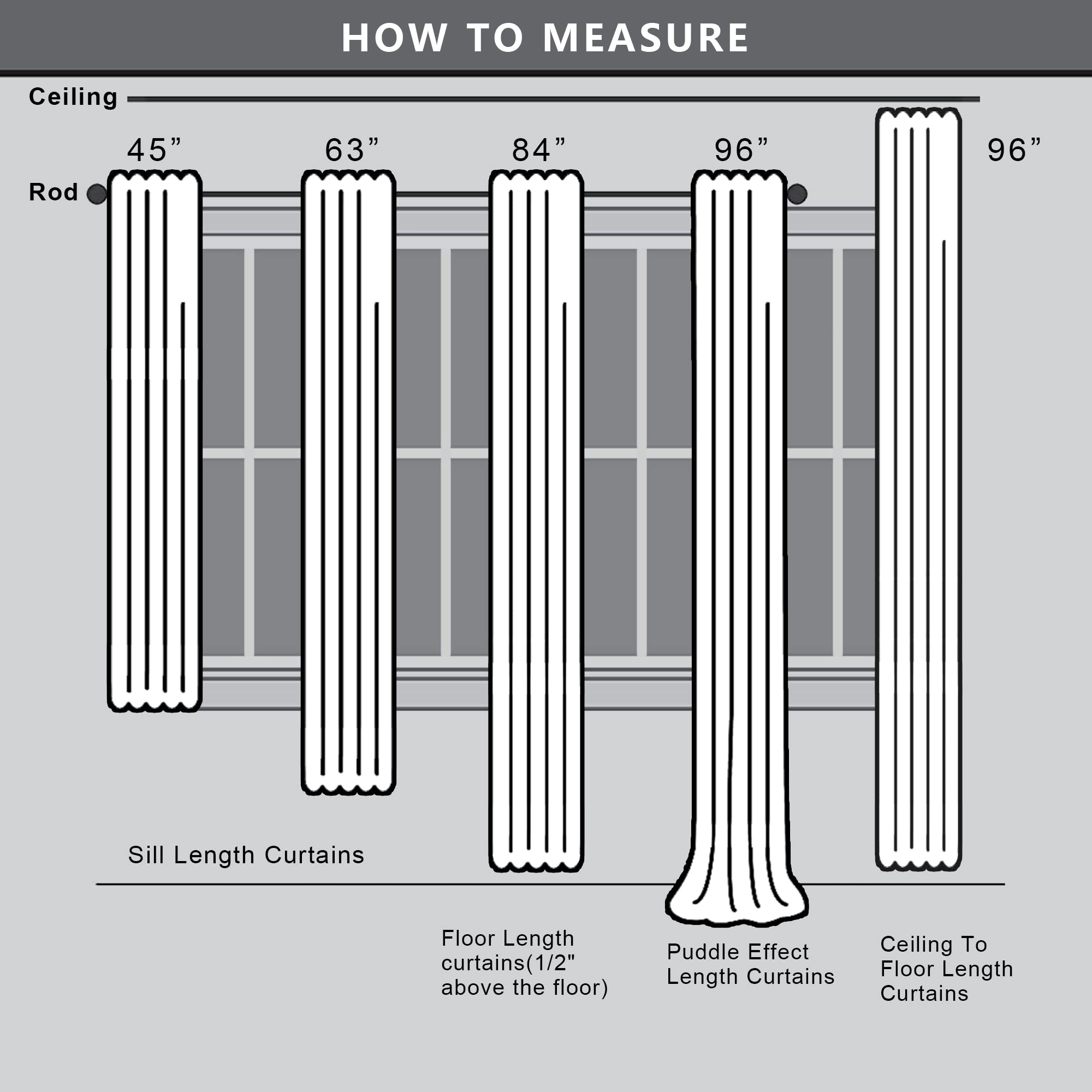 HOW TO MEASURE

Ceiling

45”

63”

84”

96”

96”

Rod

Sill Length Curtains

Floor Length curtains(1/2" above the floor)

Puddle Effect Length Curtains

Ceiling To Floor Length Curtains