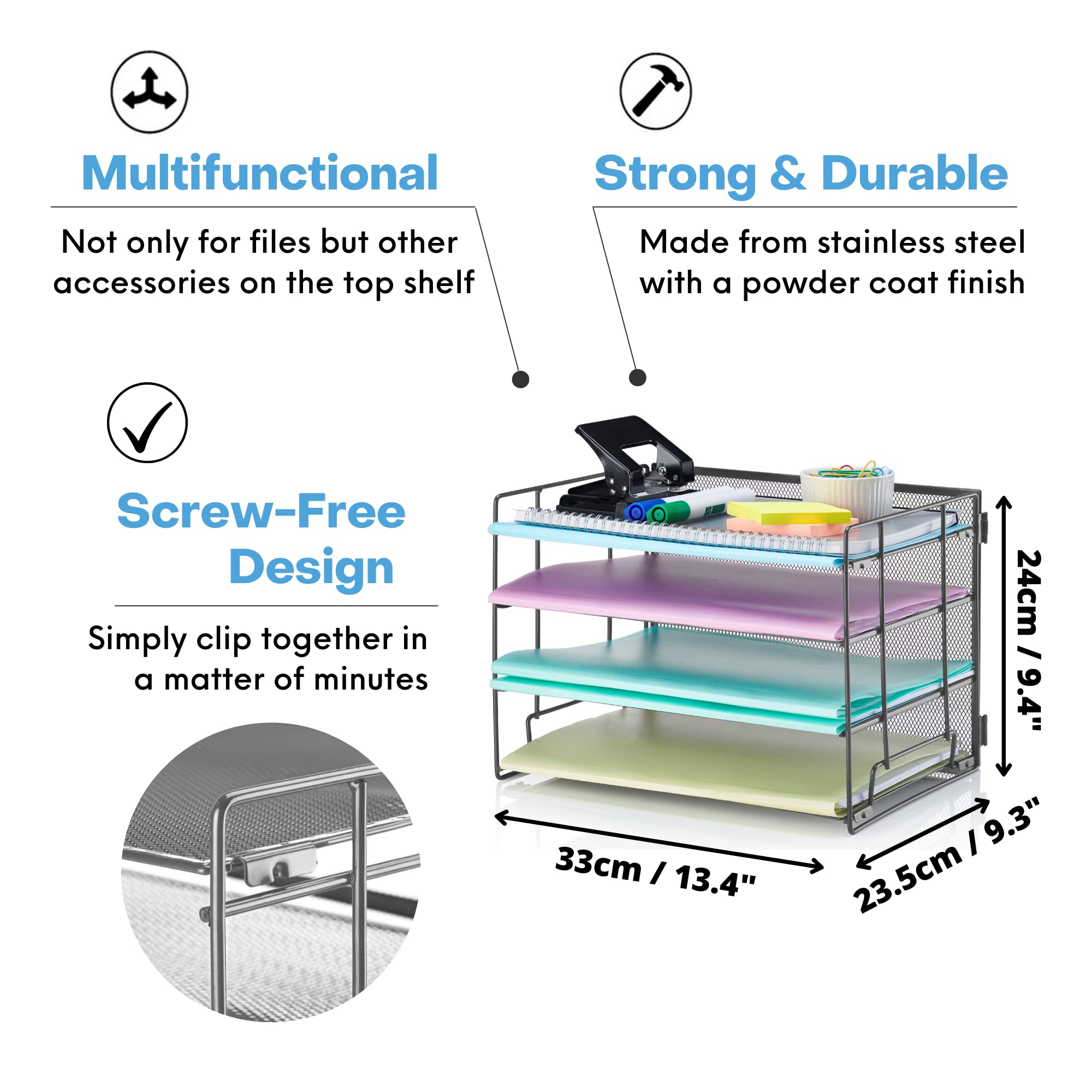 Multifunctional

Not only for files but other accessories on the top shelf

Strong & Durable

Made from stainless steel with a powder coat finish

Screw-Free Design

Simply clip together in a matter of minutes

24cm / 9.4"

33cm / 13.4"

23.5cm / 9.3"