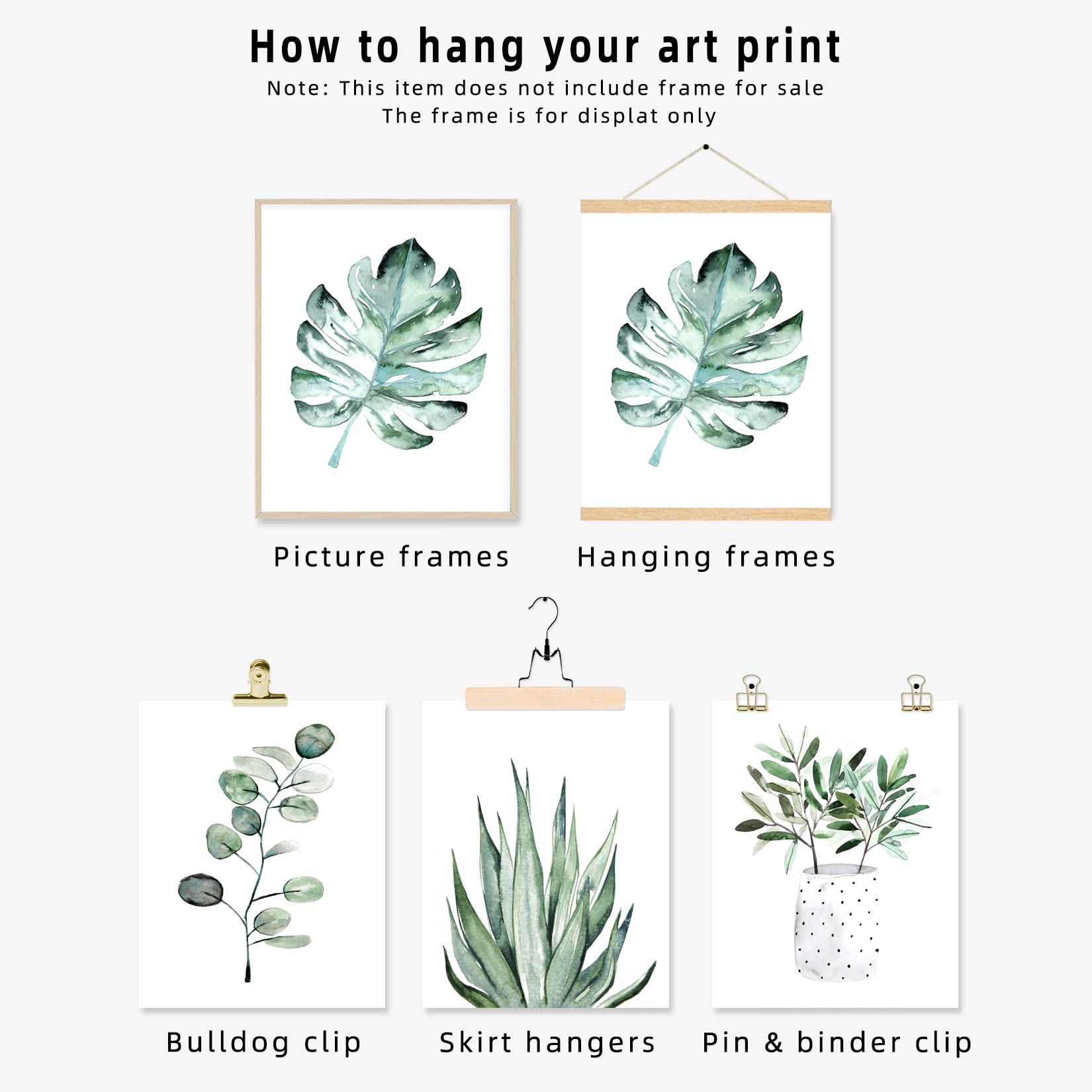 How to hang your art print

Note: This item does not include frame for sale
The frame is for displat only

Picture frames

Hanging frames

Bulldog clip

Skirt hangers

Pin & binder clip