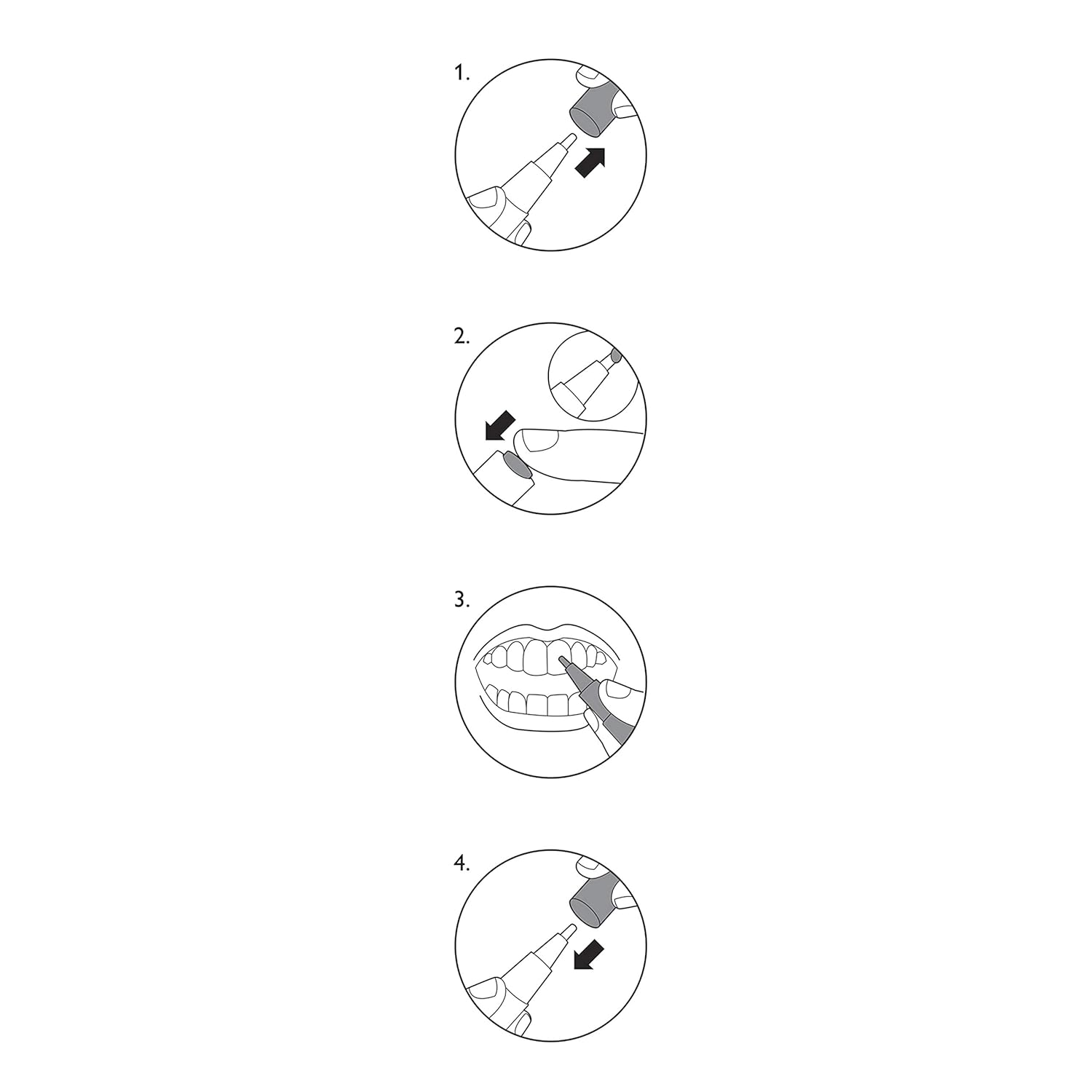 1.

2.

3.

4.