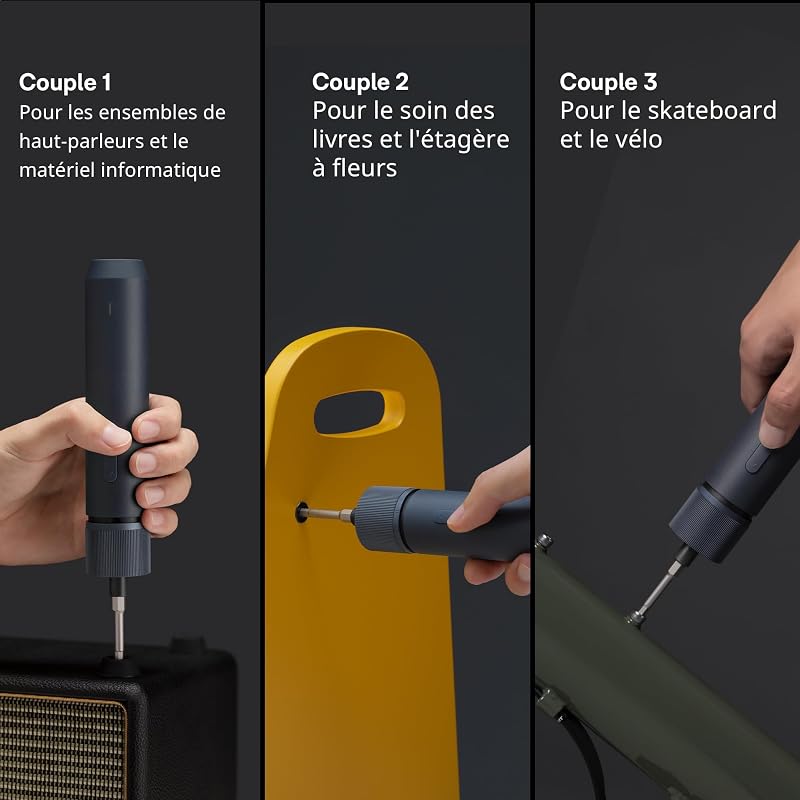 Couple 1
Pour les ensembles de haut-parleurs et le matériel informatique

Couple 2
Pour le soin des livres et l'étagère à fleurs

Couple 3
Pour le skateboard et le vélo