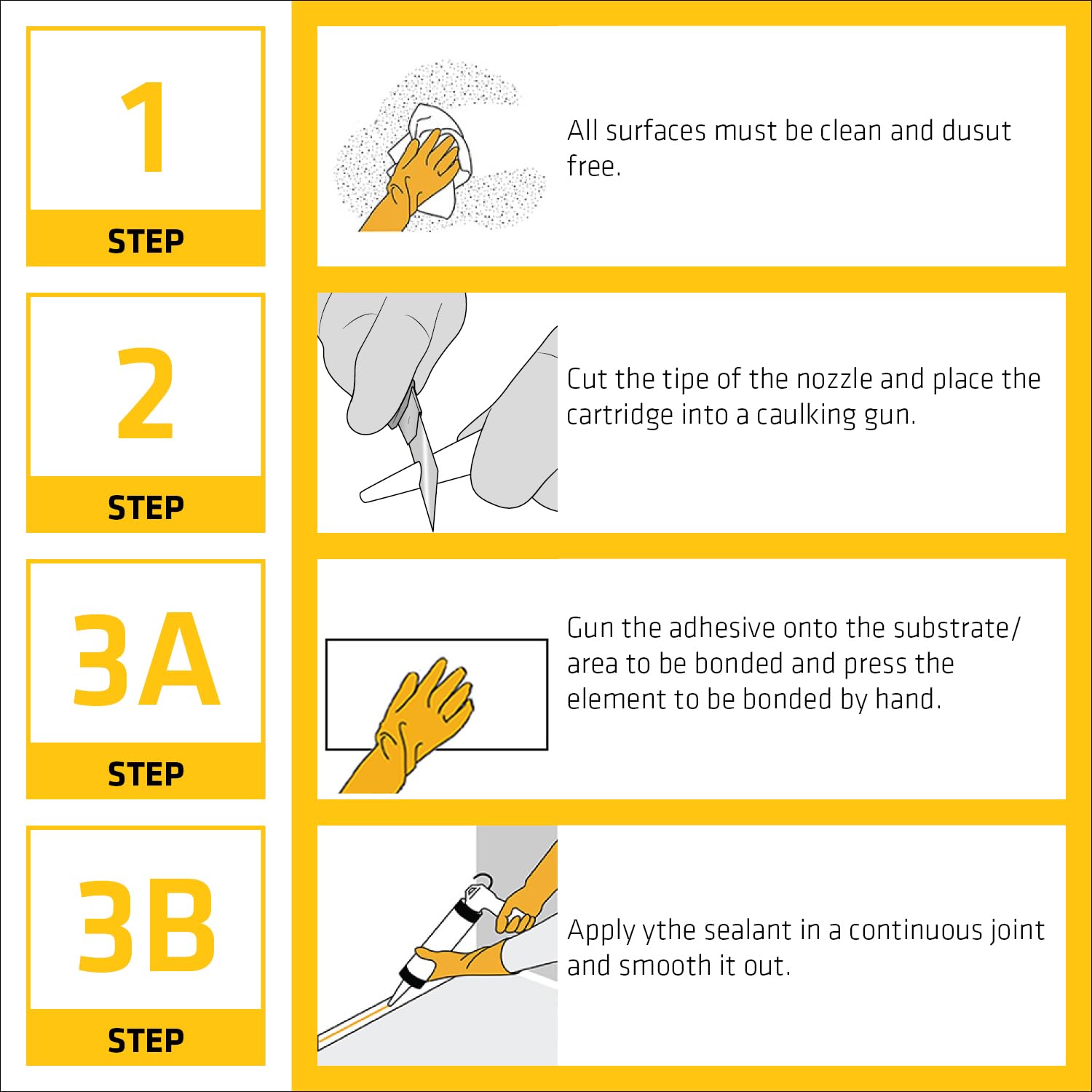 1
STEP

All surfaces must be clean and dusut free.

2
STEP

Cut the tipe of the nozzle and place the cartridge into a caulking gun.

3A
STEP

Gun the adhesive onto the substrate/ area to be bonded and press the element to be bonded by hand.

3B
STEP

Apply ythe sealant in a continuous joint and smooth it out.