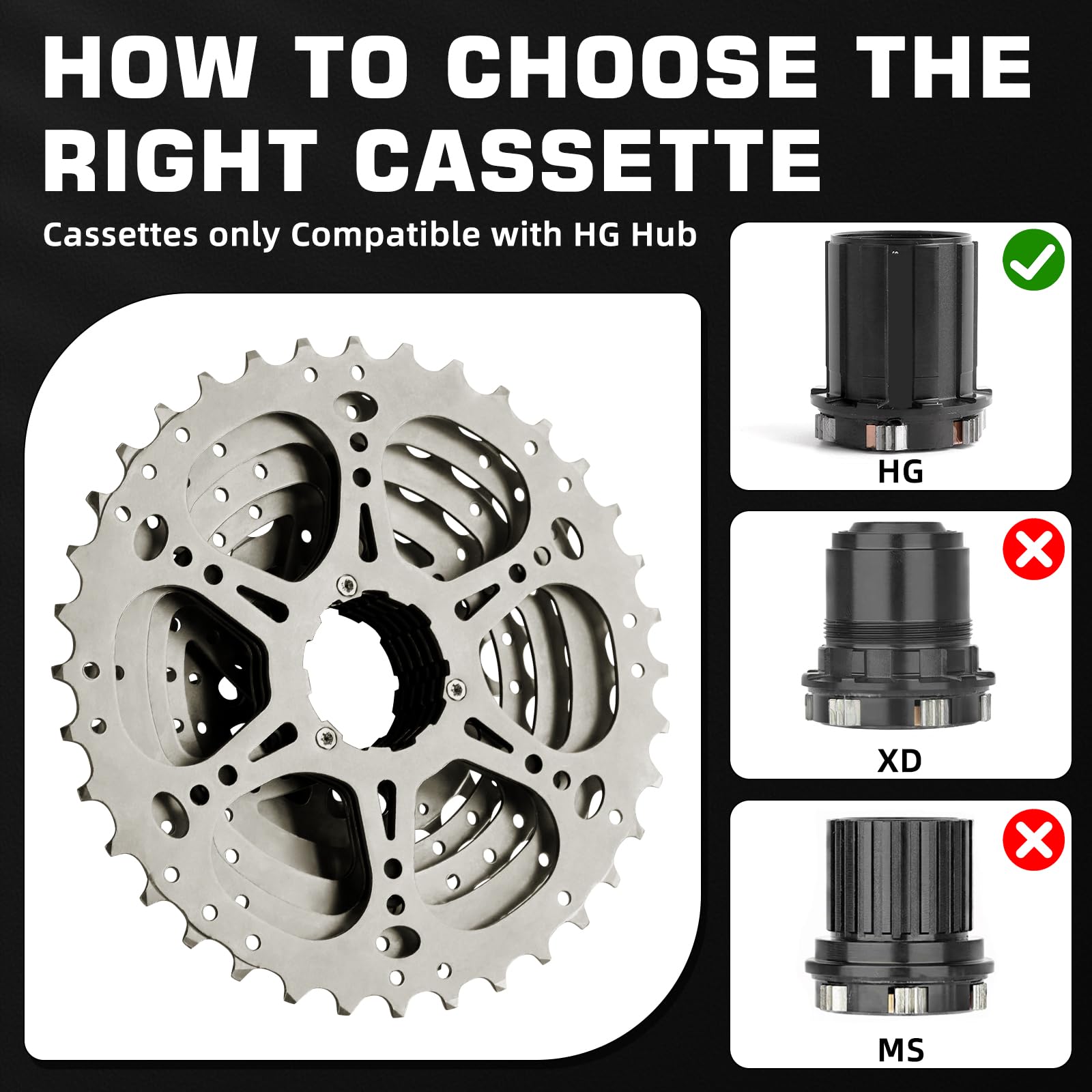 HOW TO CHOOSE THE RIGHT CASSETTE

Cassettes only Compatible with HG Hub

HG

XD

MS