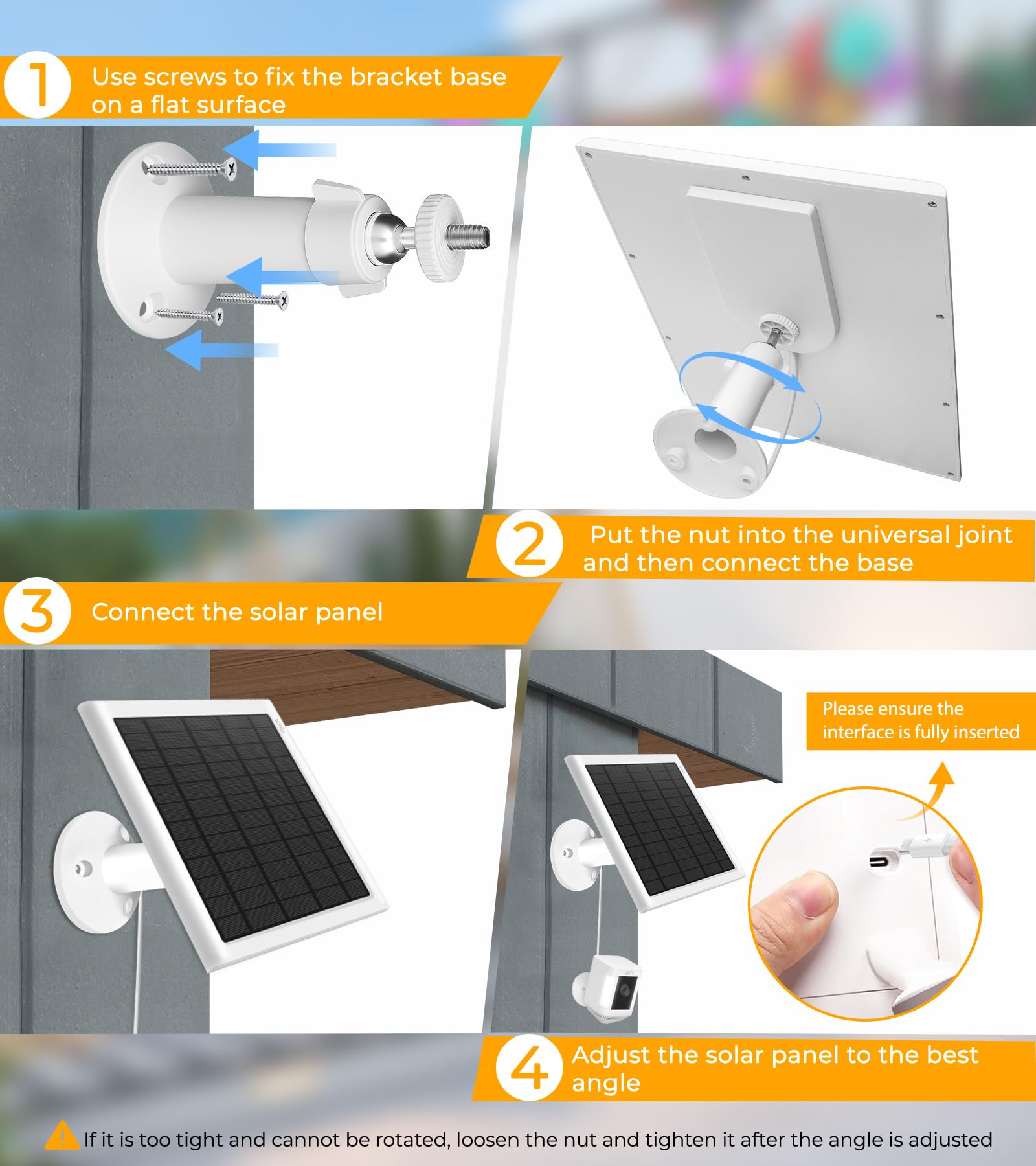 1 Use screws to fix the bracket base on a flat surface

2 Put the nut into the universal joint and then connect the base

3 Connect the solar panel

Please ensure the interface is fully inserted

4 Adjust the solar panel to the best angle

If it is too tight and cannot be rotated, loosen the nut and tighten it after the angle is adjusted