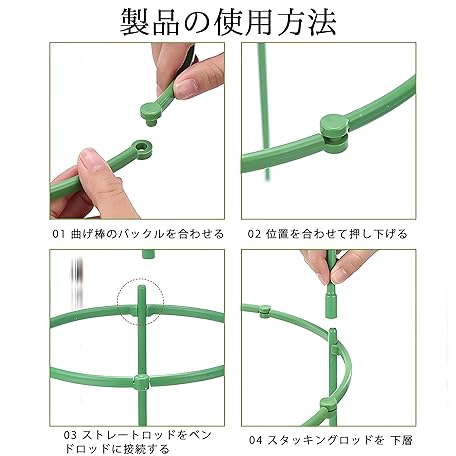 製品の使用方法

01 曲げ棒のバックルを合わせる

02 位置を合わせて押し下げる

03 ストレートロッドをベンドロッドに接続する

04 スタッキングロッドを 下層