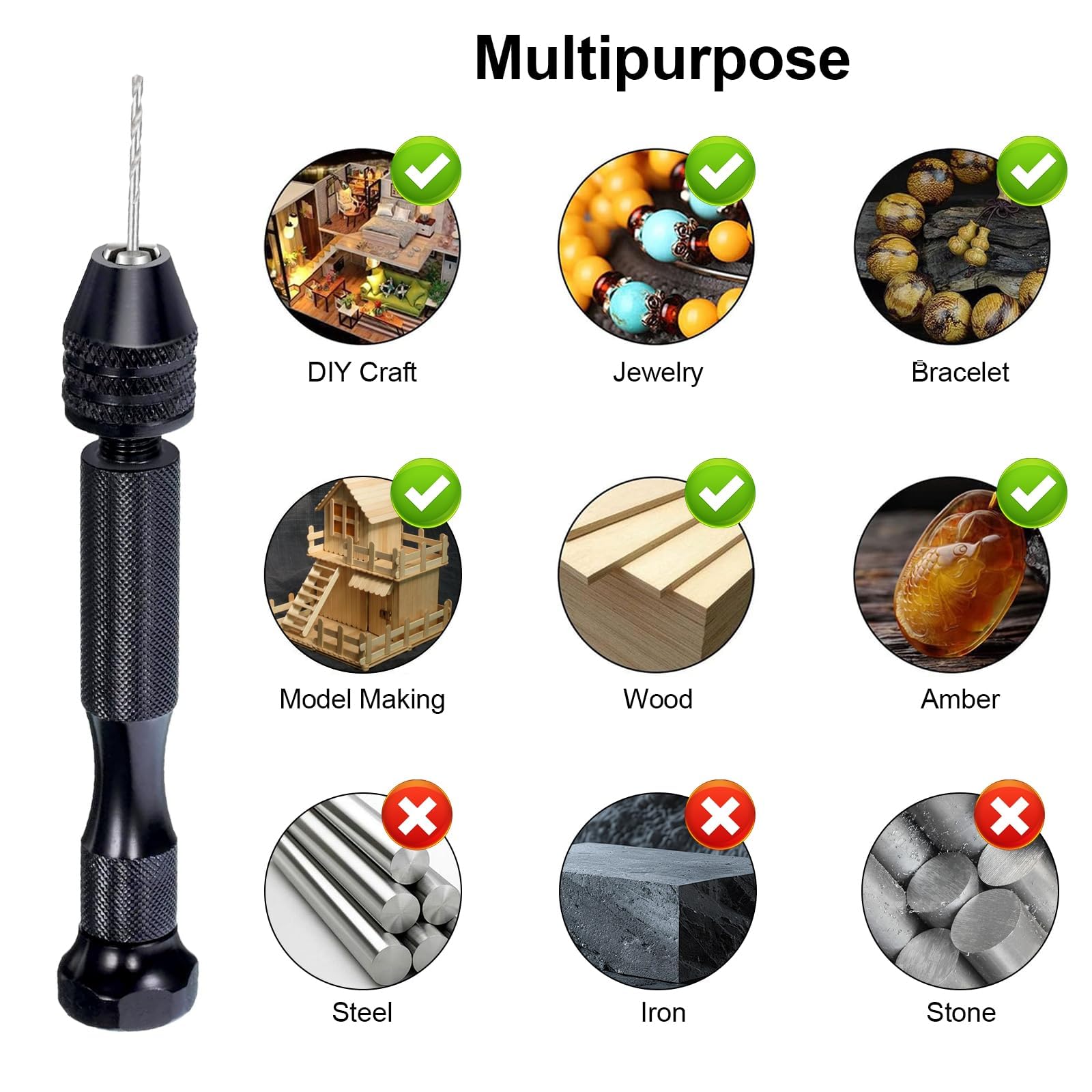 Multipurpose

DIY Craft

Jewelry

Bracelet

Model Making

Wood

Amber

Steel

Iron

Stone