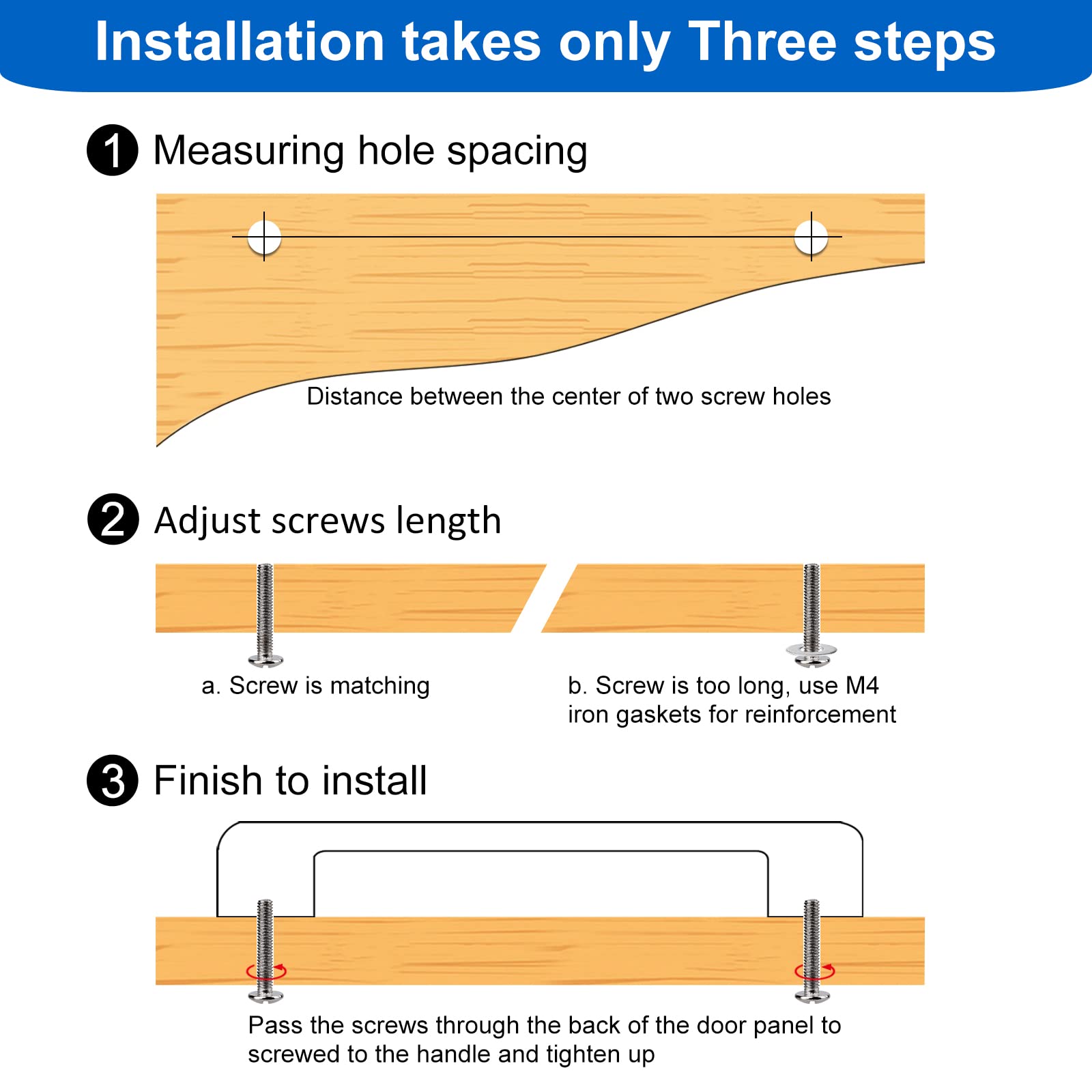 Installation takes only Three steps

1 Measuring hole spacing

Distance between the center of two screw holes

2 Adjust screws length

a. Screw is matching

b. Screw is too long, use M4 iron gaskets for reinforcement

3 Finish to install

Pass the screws through the back of the door panel to screwed to the handle and tighten up