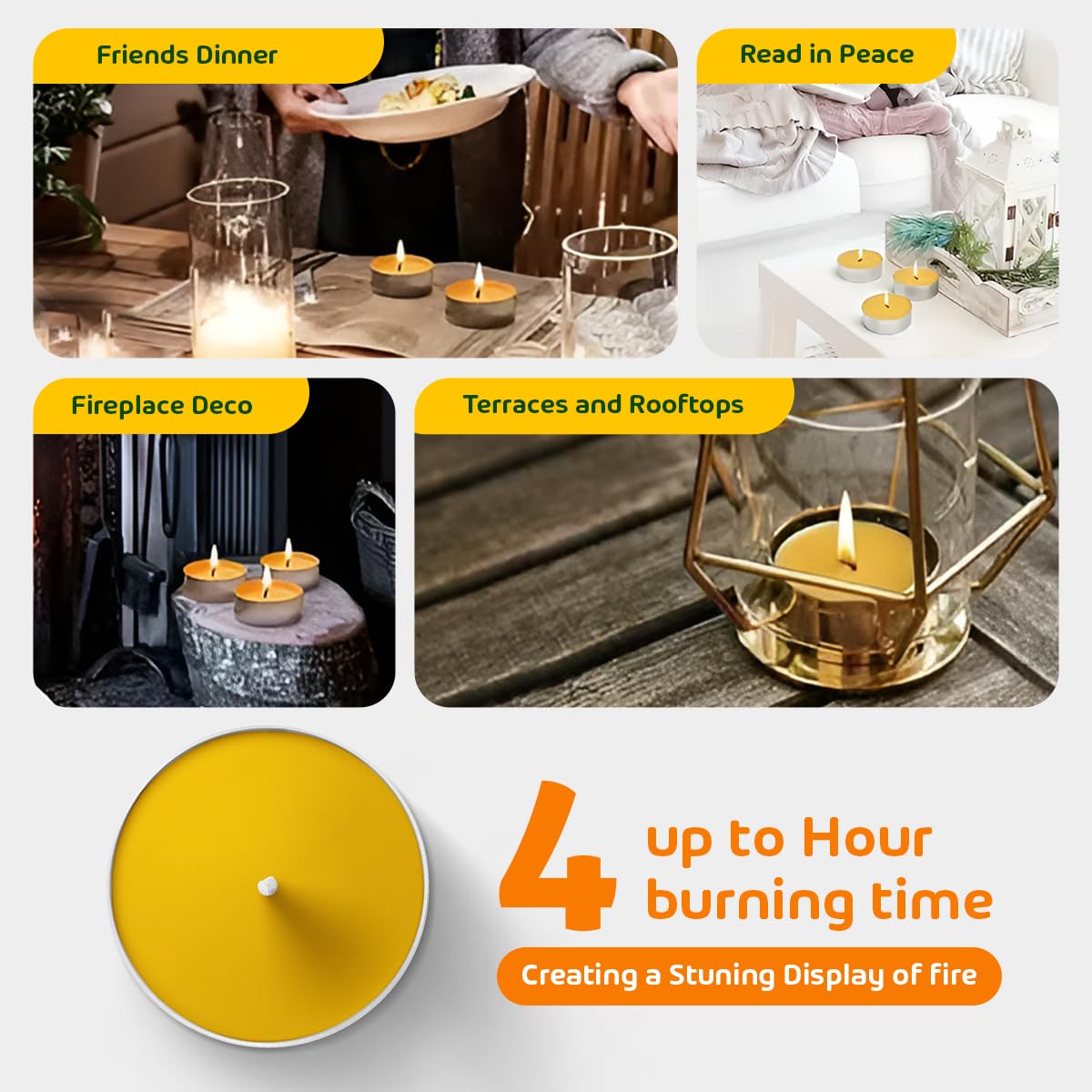 Friends Dinner

Read in Peace

Fireplace Deco

Terraces and Rooftops

4 up to Hour burning time

Creating a Stuning Display of fire