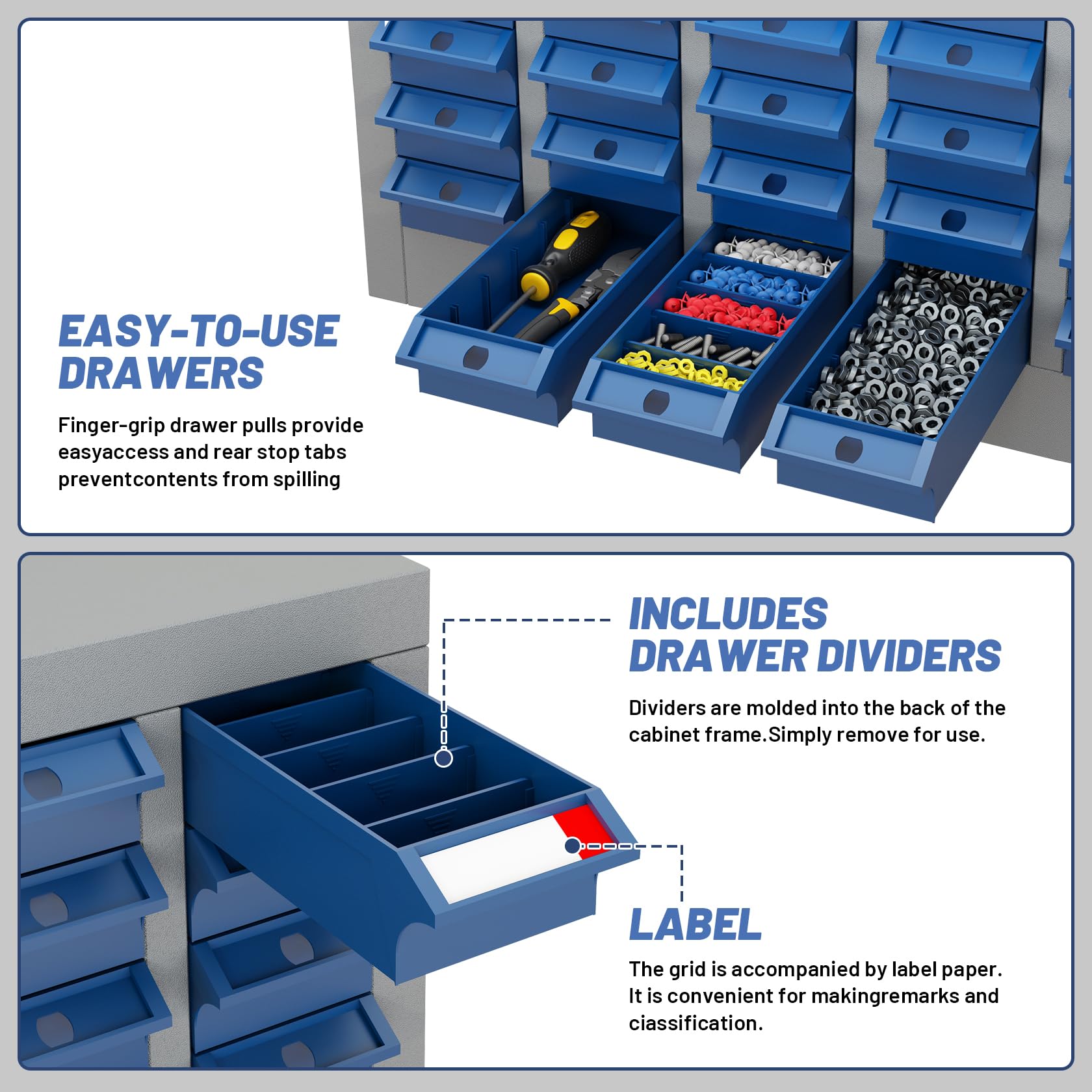 EASY-TO-USE DRAWERS

Finger-grip drawer pulls provide easyaccess and rear stop tabs preventcontents from spilling

INCLUDES DRAWER DIVIDERS

Dividers are molded into the back of the cabinet frame.Simply remove for use.

LABEL

The grid is accompanied by label paper. It is convenient for makingremarks and ciassification.