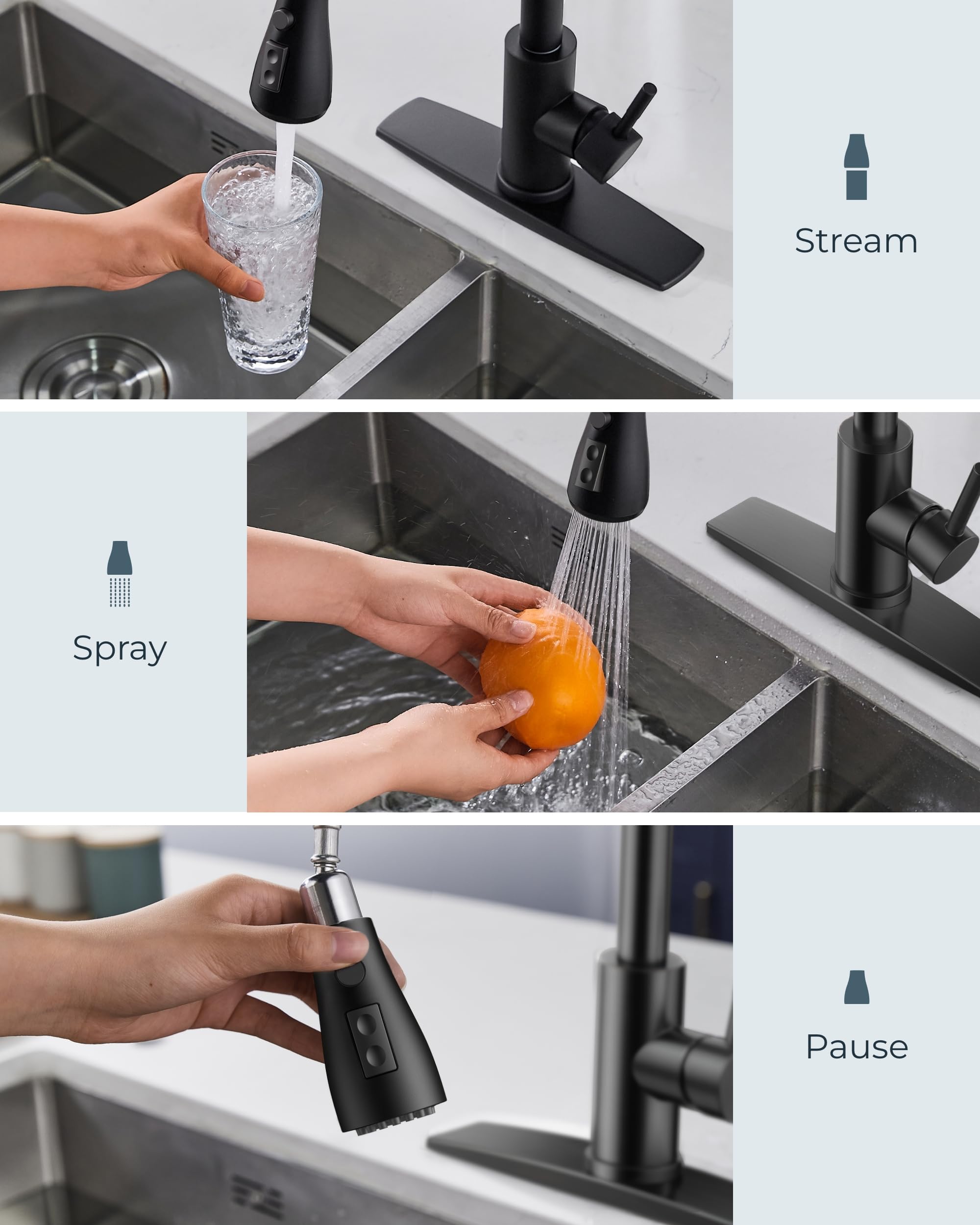 Stream

Spray

Pause