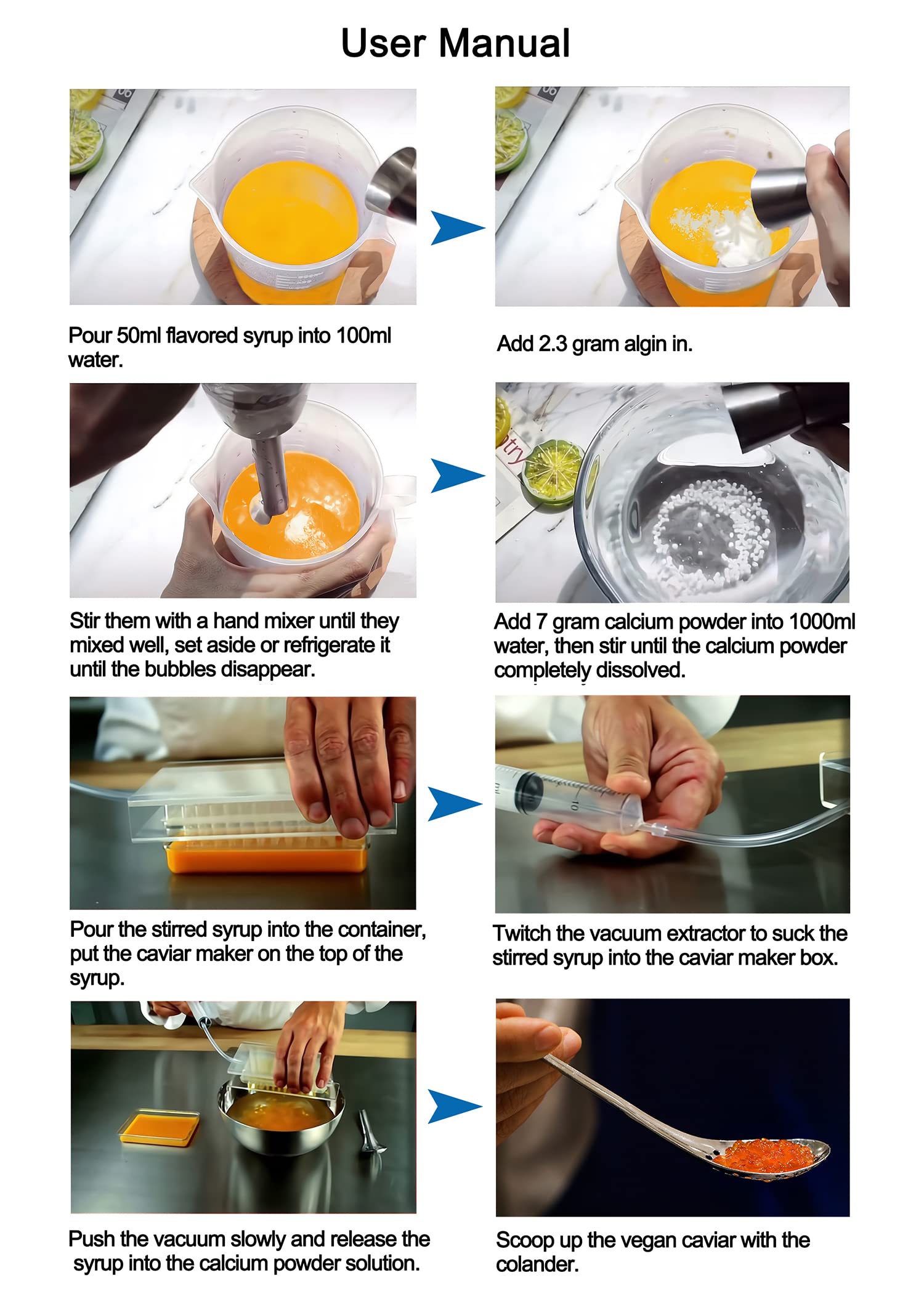 User Manual

Pour 50ml flavored syrup into 100ml water.

Add 2.3 gram algin in.

Stir them with a hand mixer until they mixed well, set aside or refrigerate it until the bubbles disappear.

Add 7 gram calcium powder into 1000ml water, then stir until the calcium powder completely dissolved.

Pour the stirred syrup into the container, put the caviar maker on the top of the syrup.

Twitch the vacuum extractor to suck the stirred syrup into the caviar maker box.

Push the vacuum slowly and release the syrup into the calcium powder solution.

Scoop up the vegan caviar with the colander.