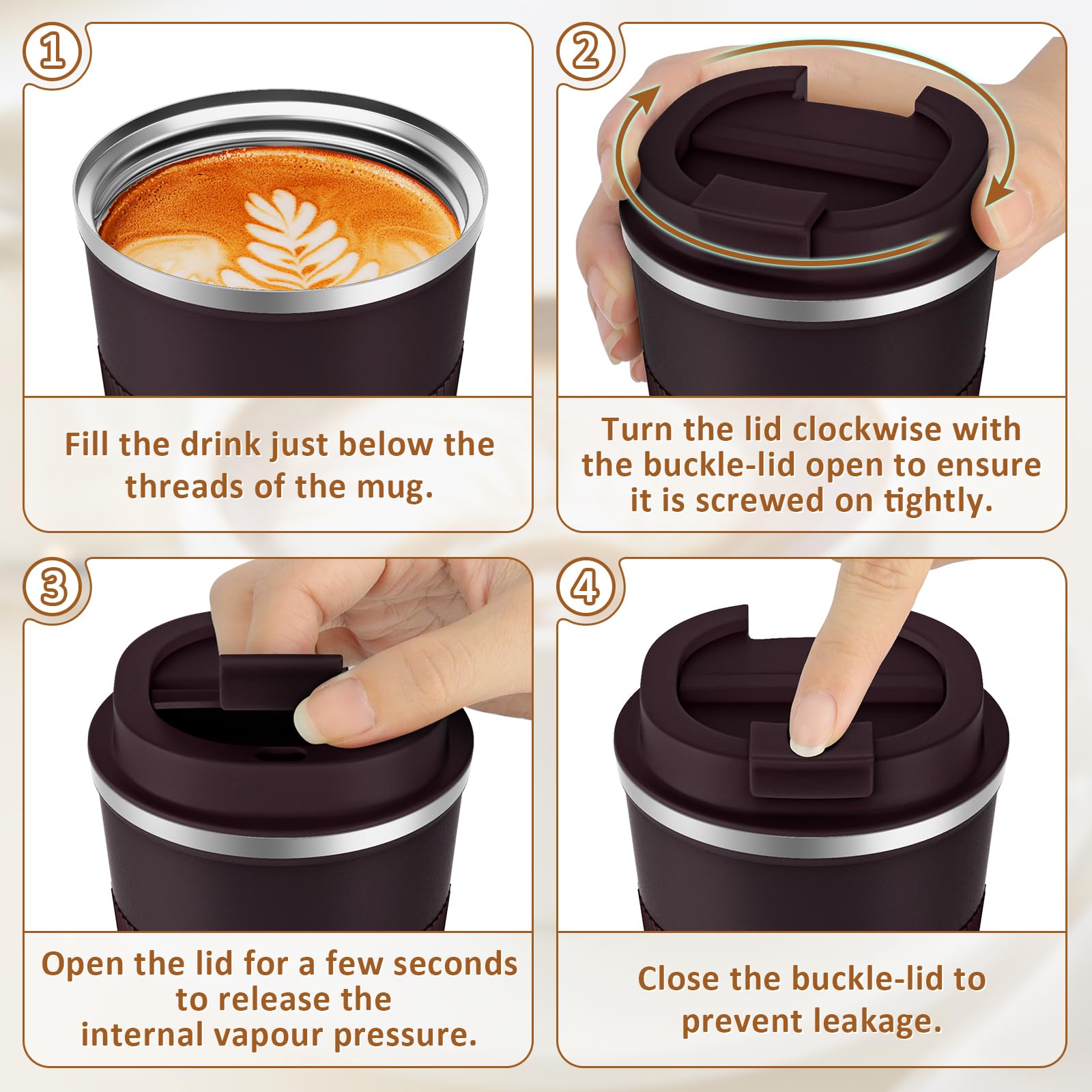 1

Fill the drink just below the threads of the mug.

2

Turn the lid clockwise with the buckle-lid open to ensure it is screwed on tightly.

3

Open the lid for a few seconds to release the internal vapour pressure.

4

Close the buckle-lid to prevent leakage.