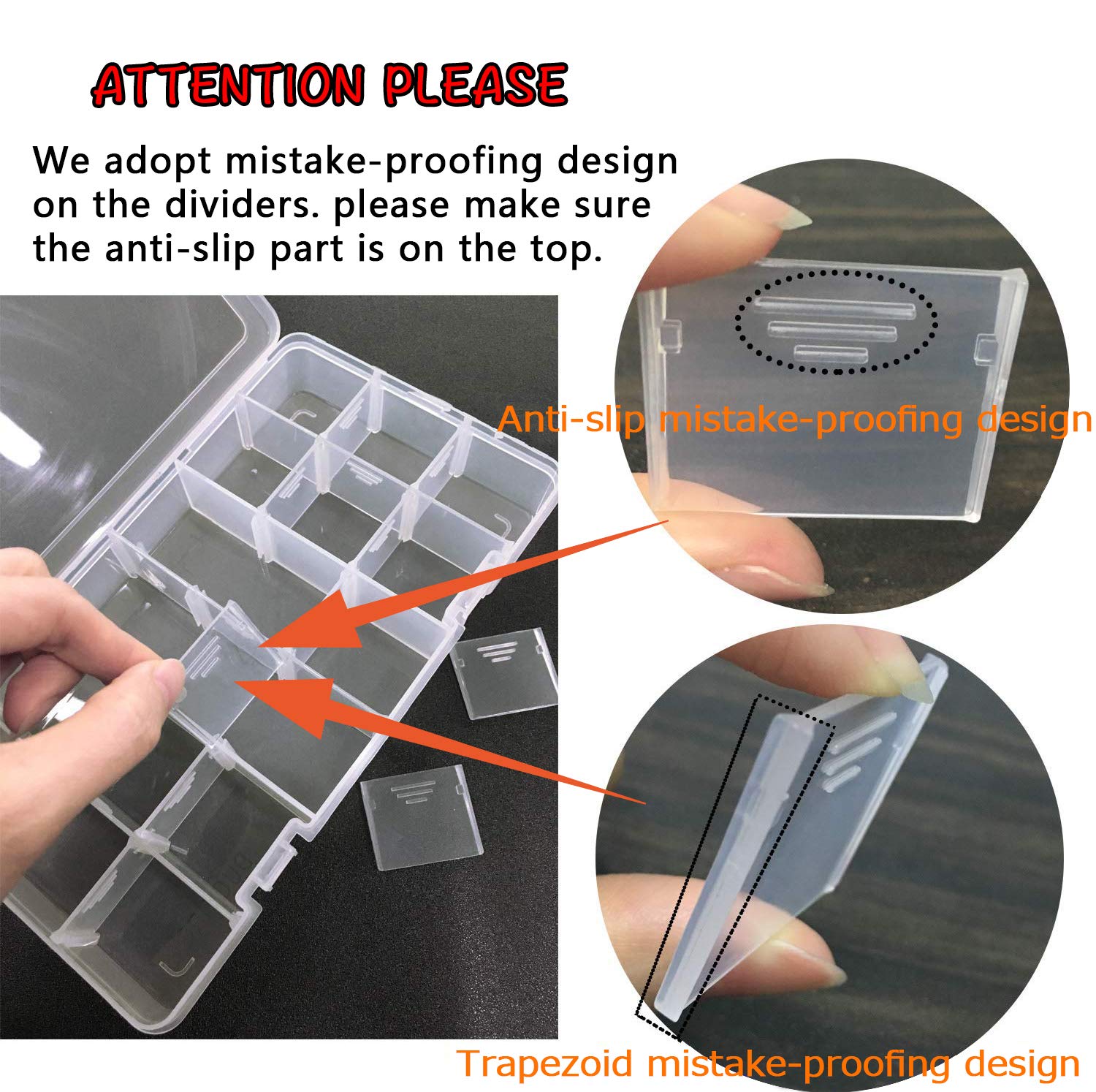 ATTENTION PLEASE

We adopt mistake-proofing design on the dividers. please make sure the anti-slip part is on the top.

Anti-slip mistake-proofing design

Trapezoid mistake-proofing design