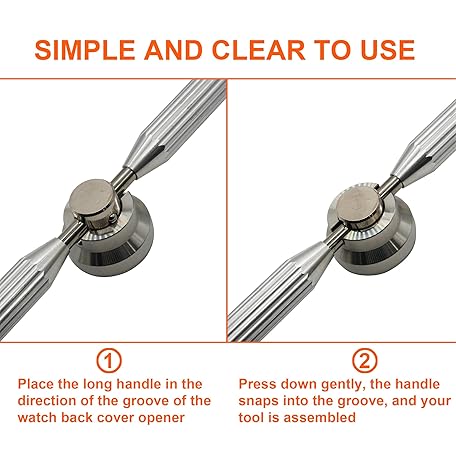 SIMPLE AND CLEAR TO USE

①

Place the long handle in the direction of the groove of the watch back cover opener

②

Press down gently, the handle snaps into the groove, and your tool is assembled