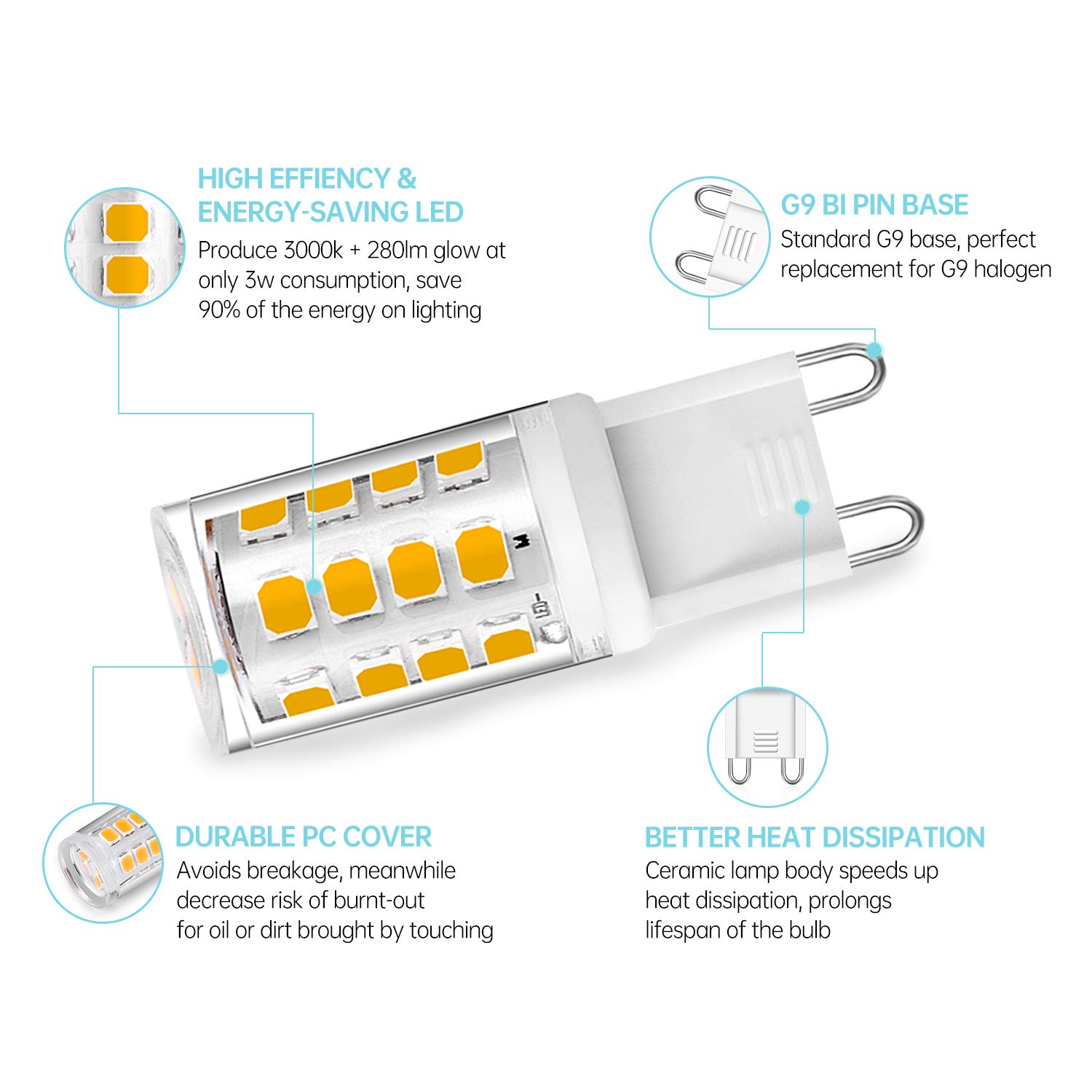 HIGH EFFIENCY & ENERGY-SAVING LED
Produce 3000k + 280lm glow at only 3w consumption, save 90% of the energy on lighting

G9 BI PIN BASE
Standard G9 base, perfect replacement for G9 halogen

DURABLE PC COVER
Avoids breakage, meanwhile decrease risk of burnt-out for oil or dirt brought by touching

BETTER HEAT DISSIPATION
Ceramic lamp body speeds up heat dissipation, prolongs lifespan of the bulb