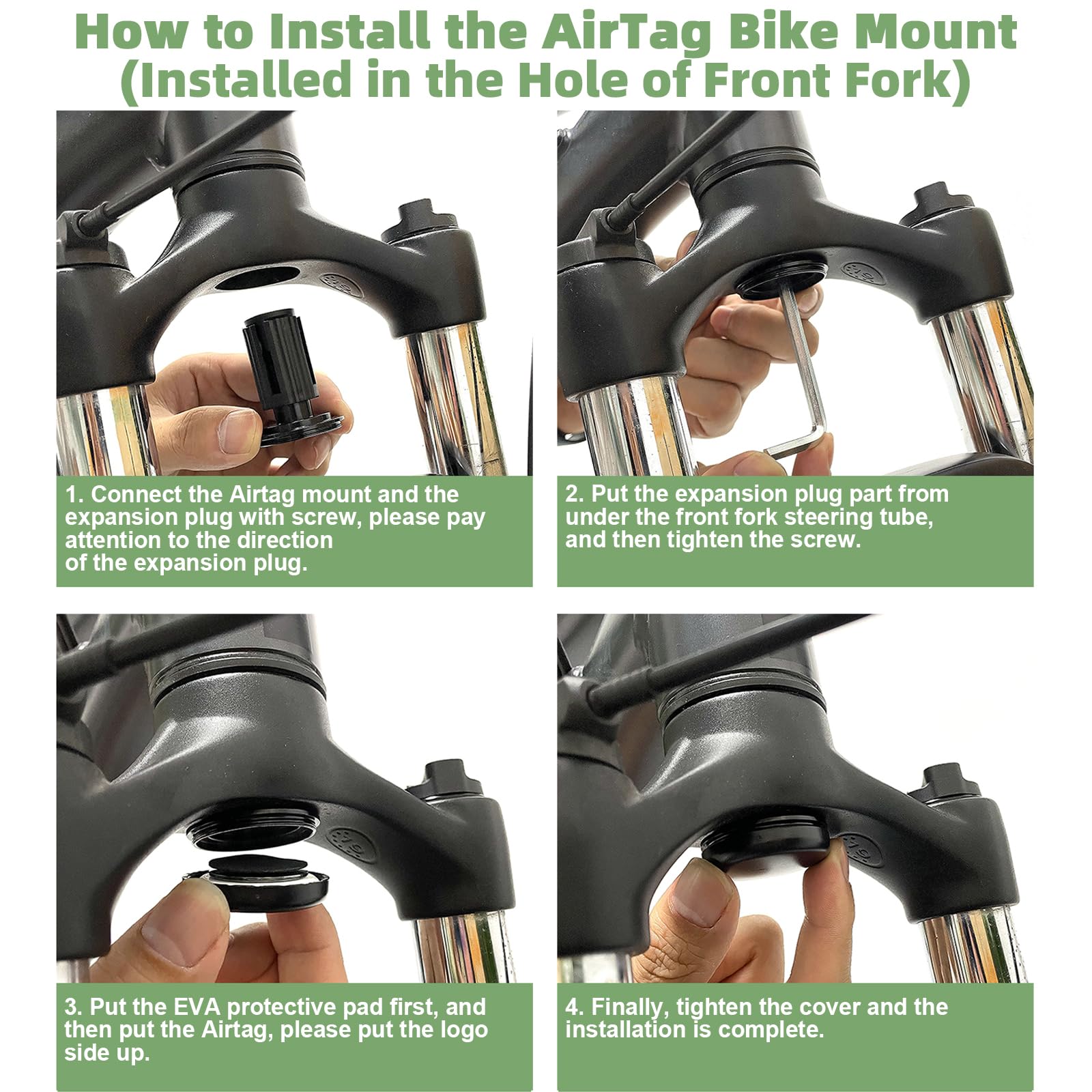 How to Install the AirTag Bike Mount (Installed in the Hole of Front Fork)

1. Connect the Airtag mount and the expansion plug with screw, please pay attention to the direction of the expansion plug.

2. Put the expansion plug part from under the front fork steering tube, and then tighten the screw.

3. Put the EVA protective pad first, and then put the Airtag, please put the logo side up.

4. Finally, tighten the cover and the installation is complete.