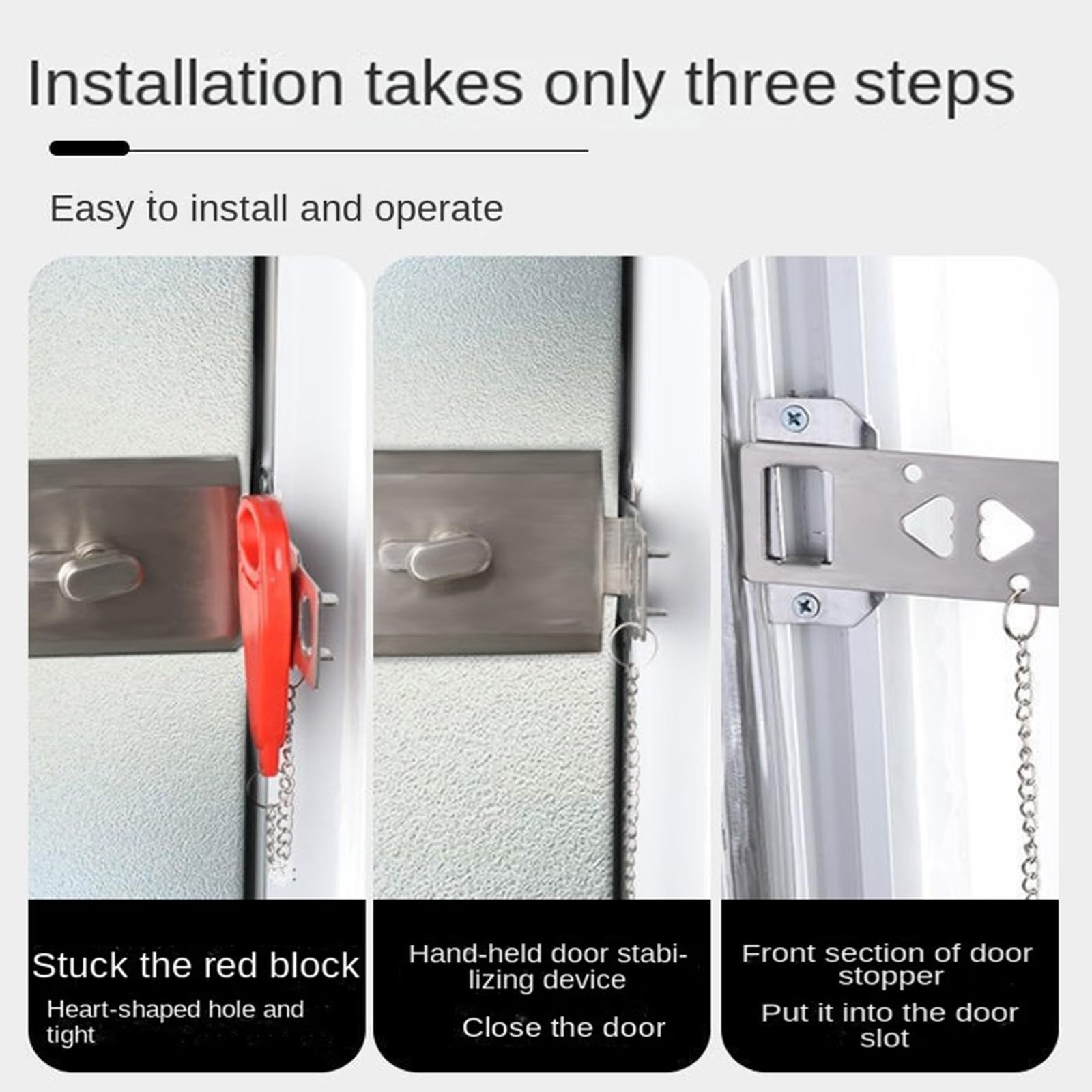 Installation takes only three steps

Easy to install and operate

Stuck the red block

Heart-shaped hole and tight

Hand-held door stabilizing device

Close the door

Front section of door stopper

Put it into the door slot