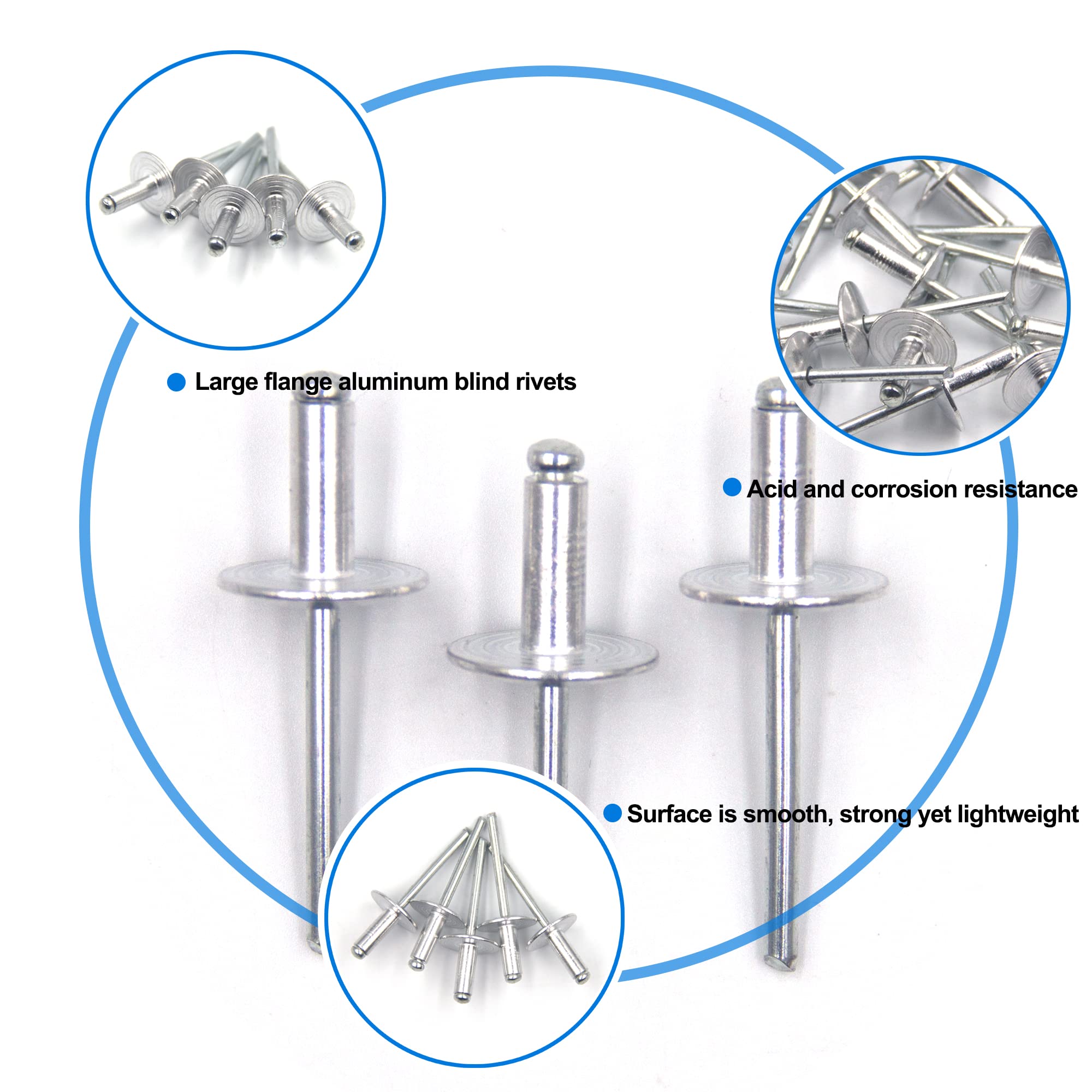 Large flange aluminum blind rivets

Acid and corrosion resistance

Surface is smooth, strong yet lightweight