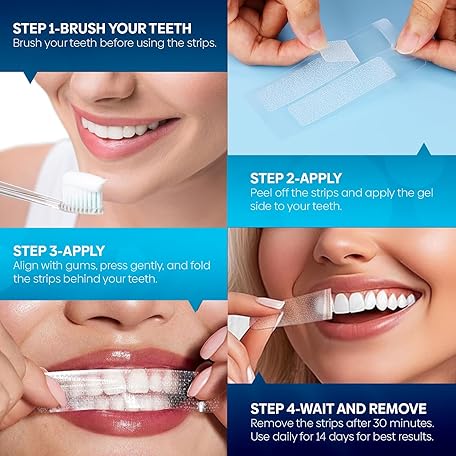 STEP 1-BRUSH YOUR TEETH
Brush your teeth before using the strips.

STEP 2-APPLY
Peel off the strips and apply the gel side to your teeth.

STEP 3-APPLY
Align with gums, press gently, and fold the strips behind your teeth.

STEP 4-WAIT AND REMOVE
Remove the strips after 30 minutes. Use daily for 14 days for best results.