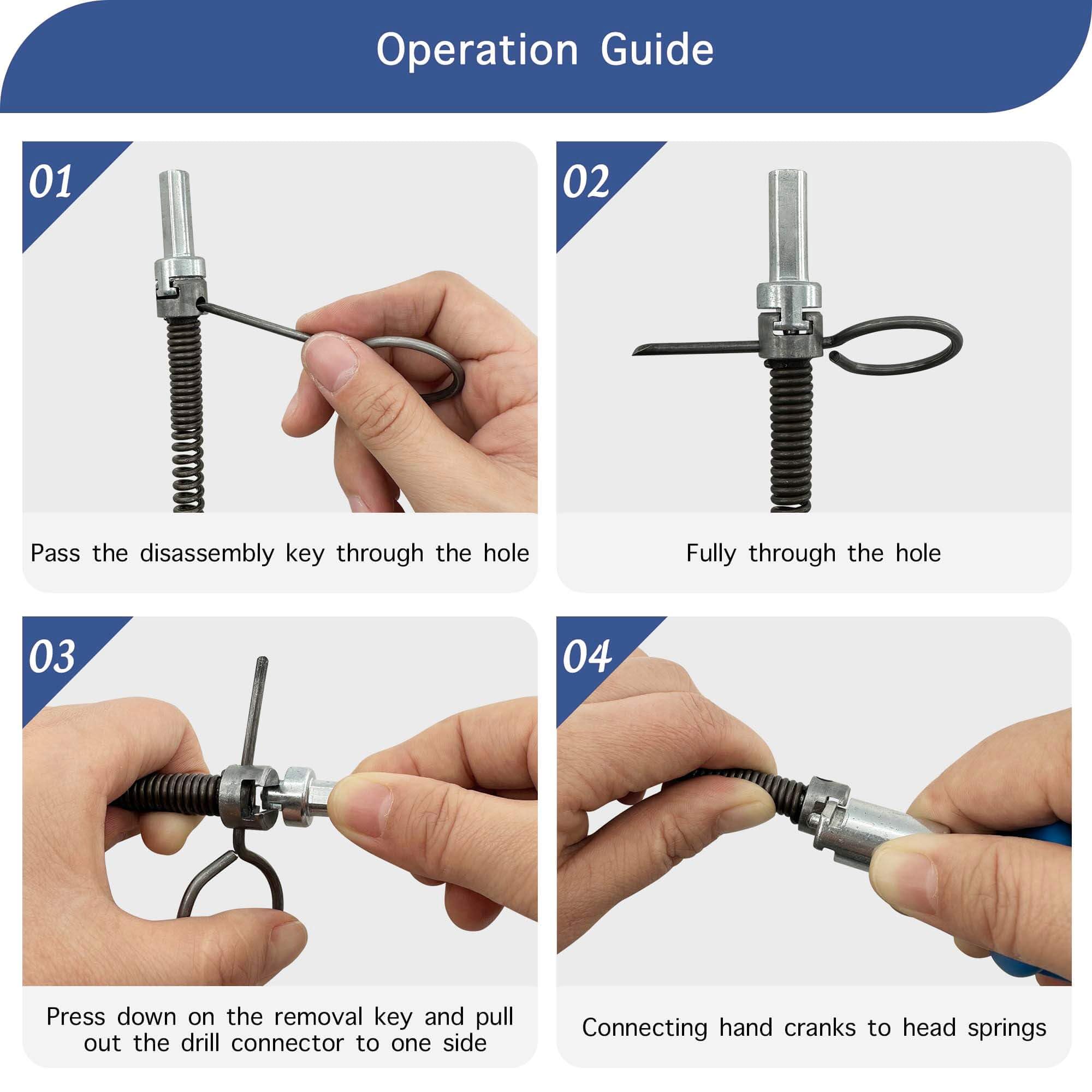 Operation Guide

01

Pass the disassembly key through the hole

02

Fully through the hole

03

Press down on the removal key and pull out the drill connector to one side

04

Connecting hand cranks to head springs