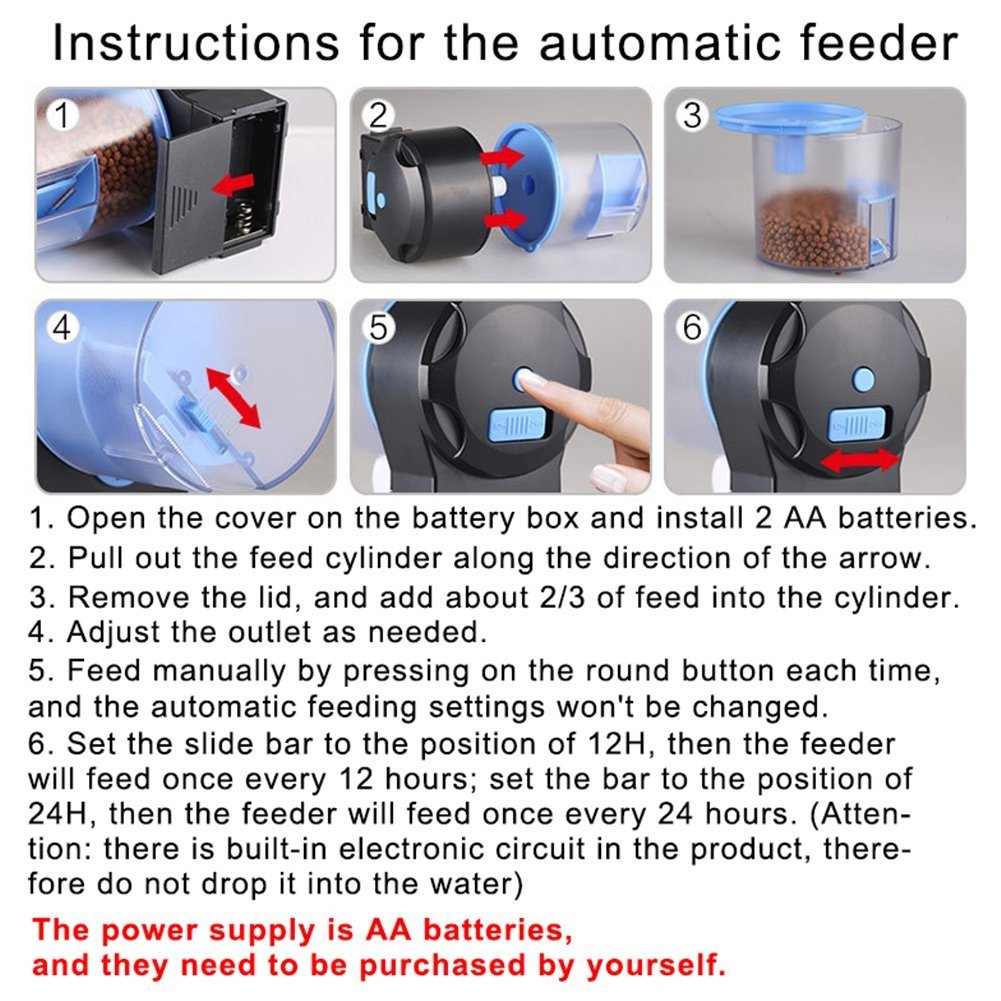 Instructions for the automatic feeder

1

2

3

4

5

6

1. Open the cover on the battery box and install 2 AA batteries.
2. Pull out the feed cylinder along the direction of the arrow.
3. Remove the lid, and add about 2/3 of feed into the cylinder.
4. Adjust the outlet as needed.
5. Feed manually by pressing on the round button each time, and the automatic feeding settings won't be changed.
6. Set the slide bar to the position of 12H, then the feeder will feed once every 12 hours; set the bar to the position of 24H, then the feeder will feed once every 24 hours. (Attention: there is built-in electronic circuit in the product, therefore do not drop it into the water)

The power supply is AA batteries, and they need to be purchased by yourself.