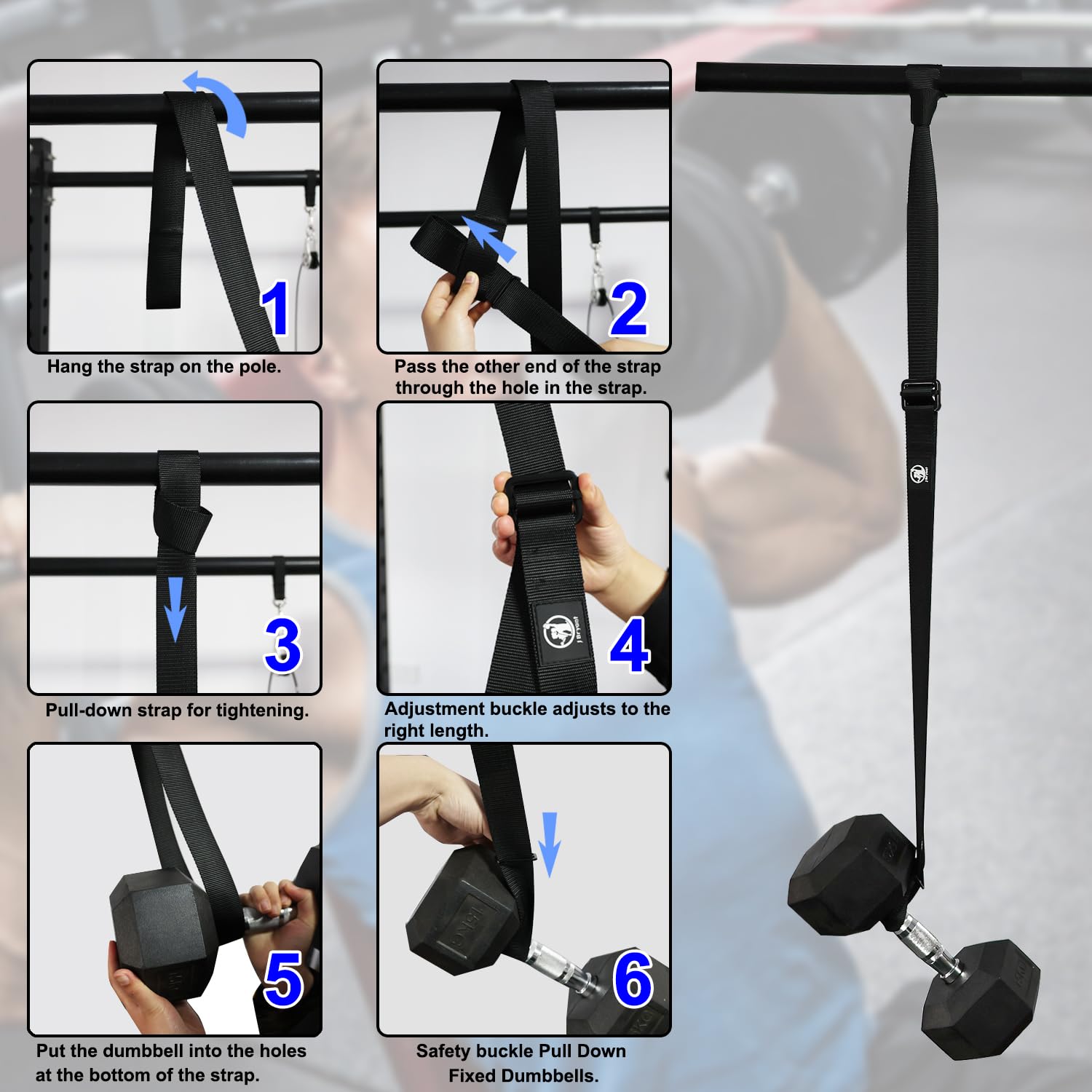 1
Hang the strap on the pole.

2
Pass the other end of the strap through the hole in the strap.

3
Pull-down strap for tightening.

J Bryant
4
Adjustment buckle adjusts to the right length.

5
Put the dumbbell into the holes at the bottom of the strap.

15KG
6
Safety buckle Pull Down Fixed Dumbbells.