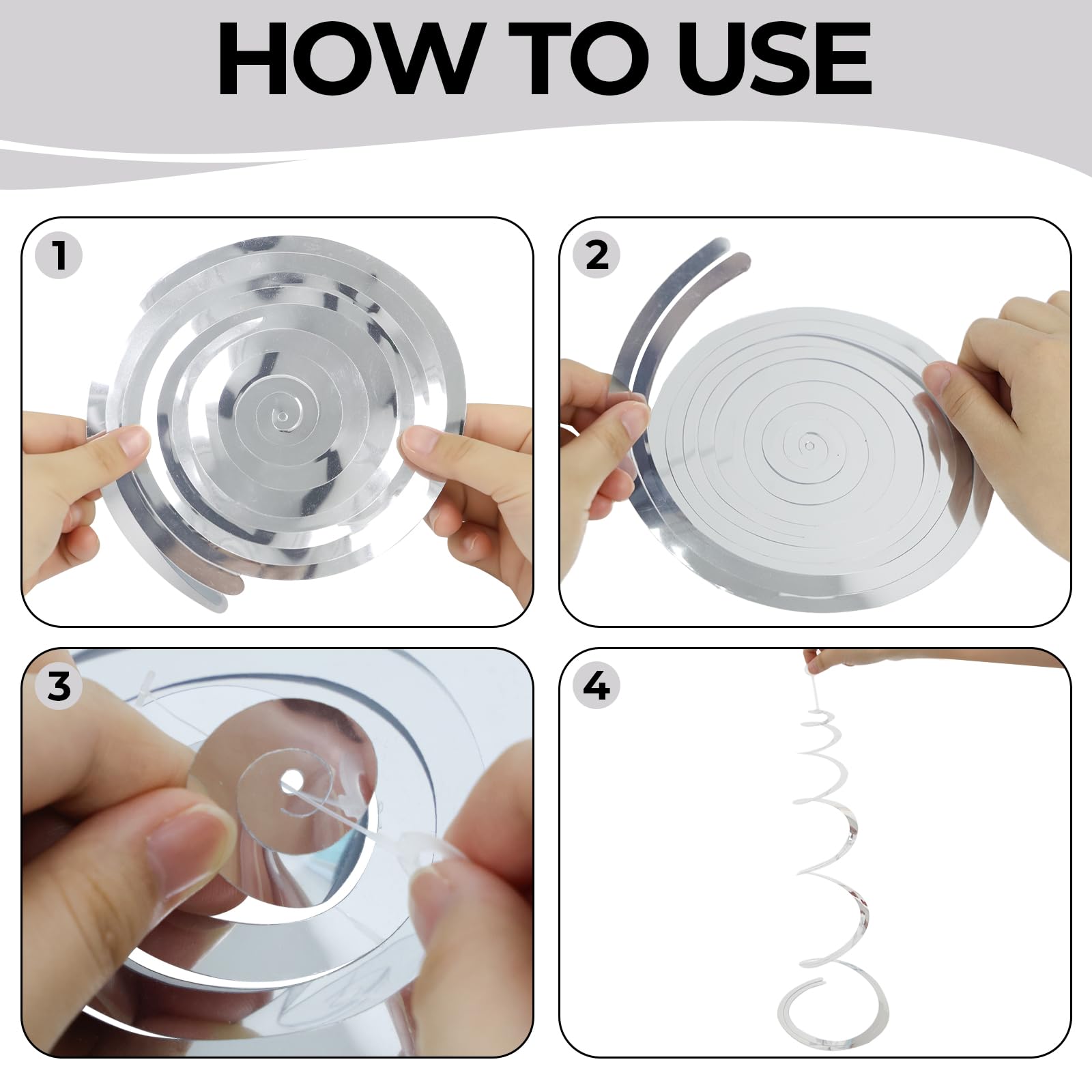 HOW TO USE

1

2

3

4