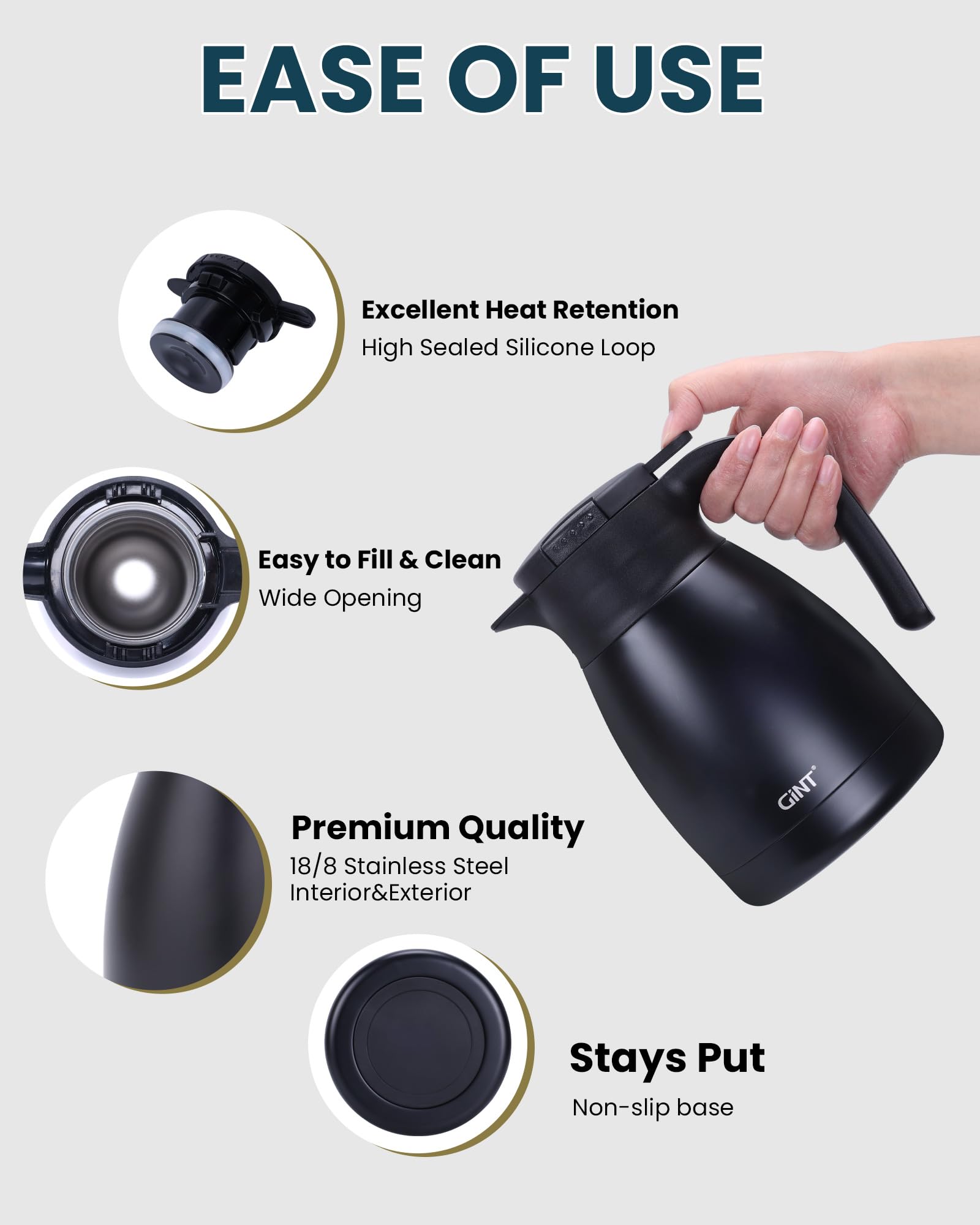 EASE OF USE

Excellent Heat Retention
High Sealed Silicone Loop

Easy to Fill & Clean
Wide Opening

GiNT®

Premium Quality
18/8 Stainless Steel Interior&Exterior

Stays Put
Non-slip base