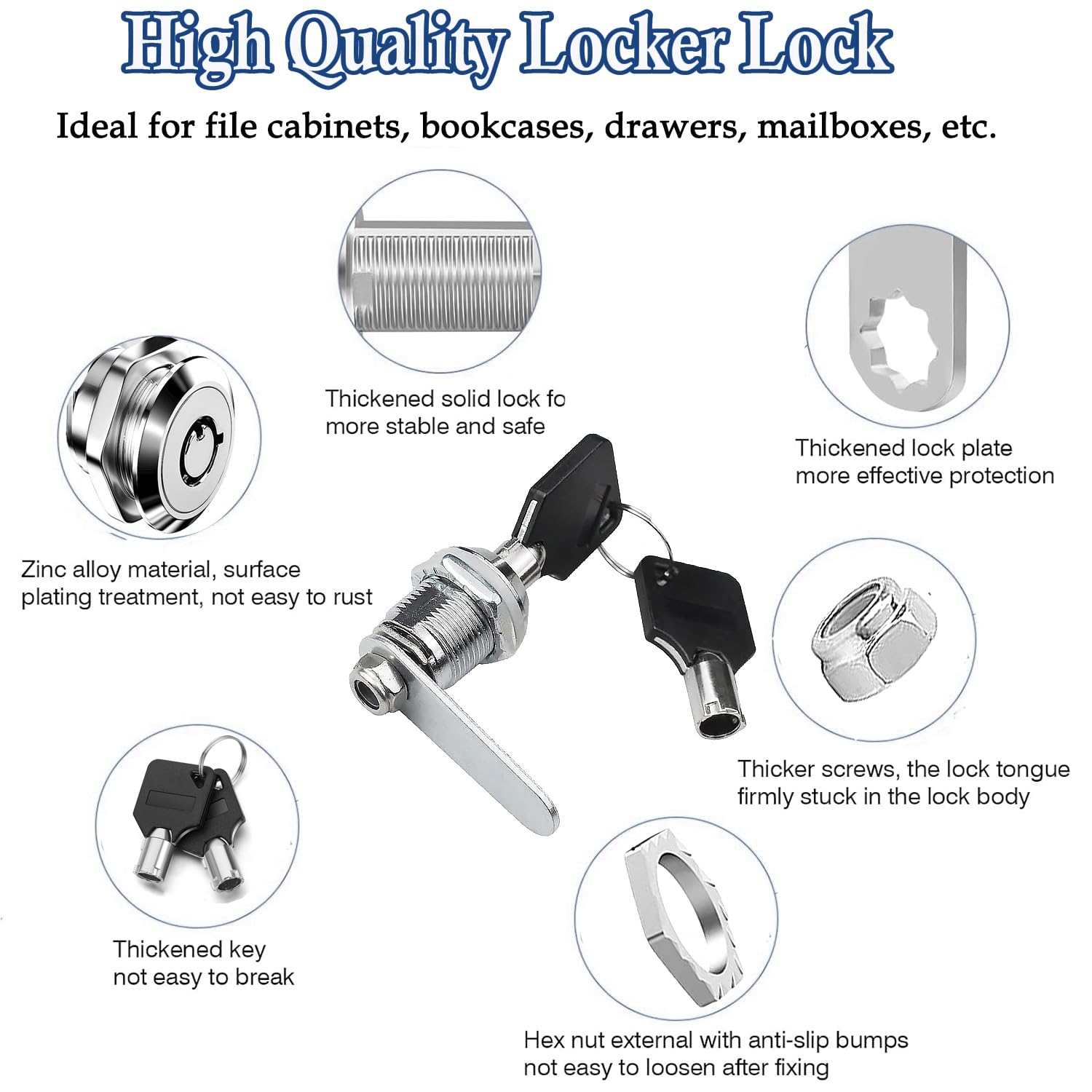 High Quality Locker Lock

Ideal for file cabinets, bookcases, drawers, mailboxes, etc.

Thickened solid lock fo more stable and safe

Thickened lock plate more effective protection

Zinc alloy material, surface plating treatment, not easy to rust

Thicker screws, the lock tongue firmly stuck in the lock body

Thickened key not easy to break

Hex nut external with anti-slip bumps not easy to loosen after fixing