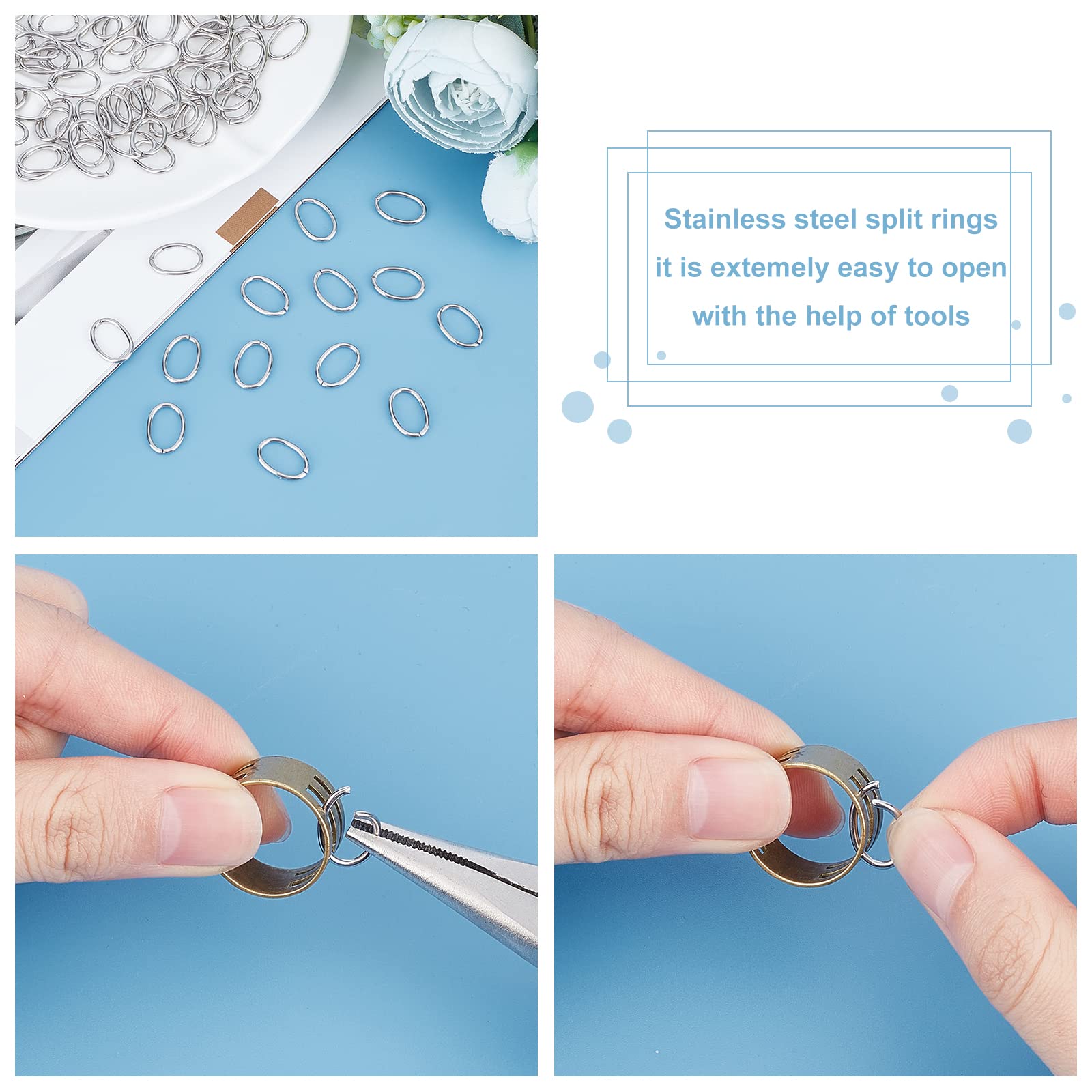 Stainless steel split rings
it is extemely easy to open
with the help of tools